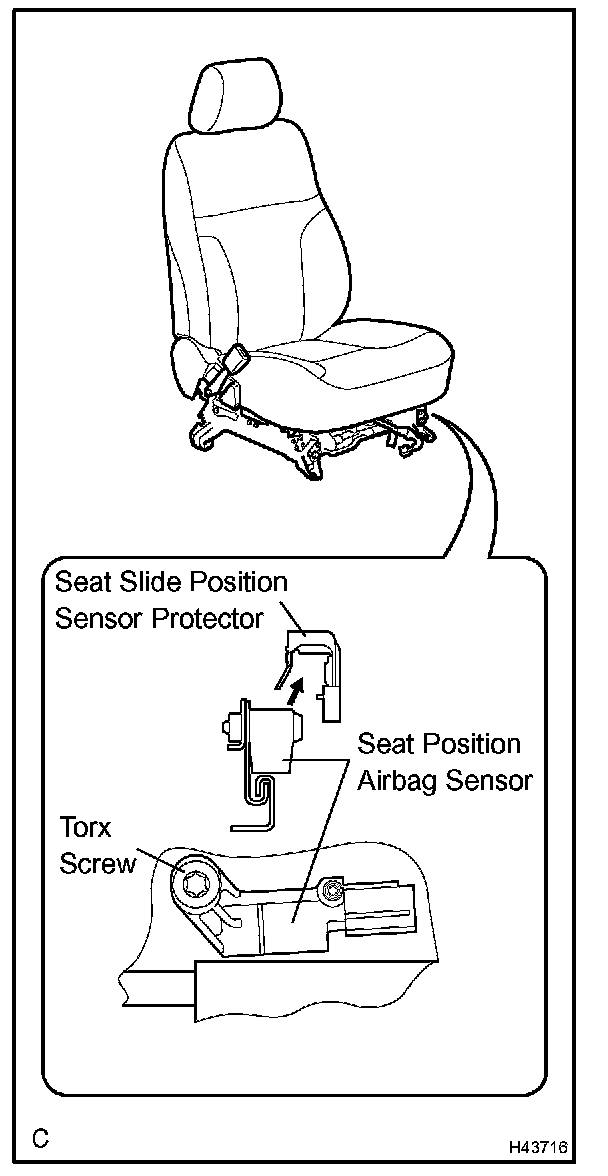 Seat Slide Position Sensor Protector

Seat Position Airbag Sensor

Torx Screw

C

H43716