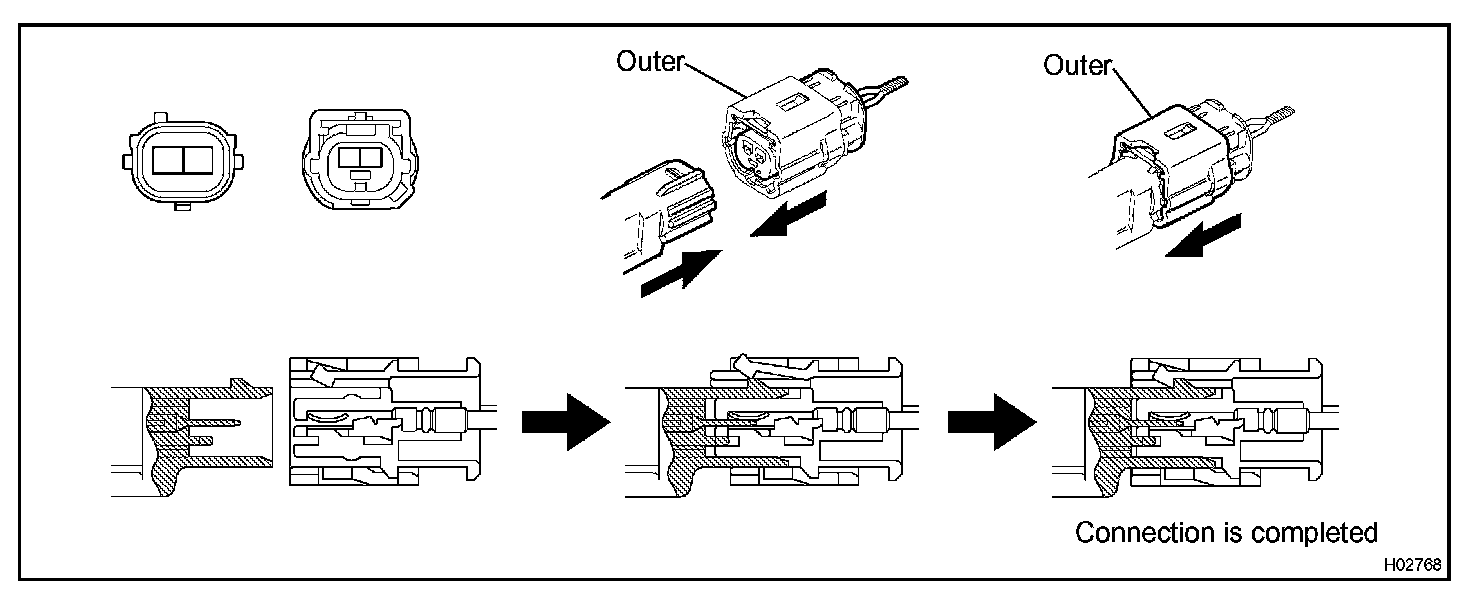 Outer

Outer

Connection is completed

H02768