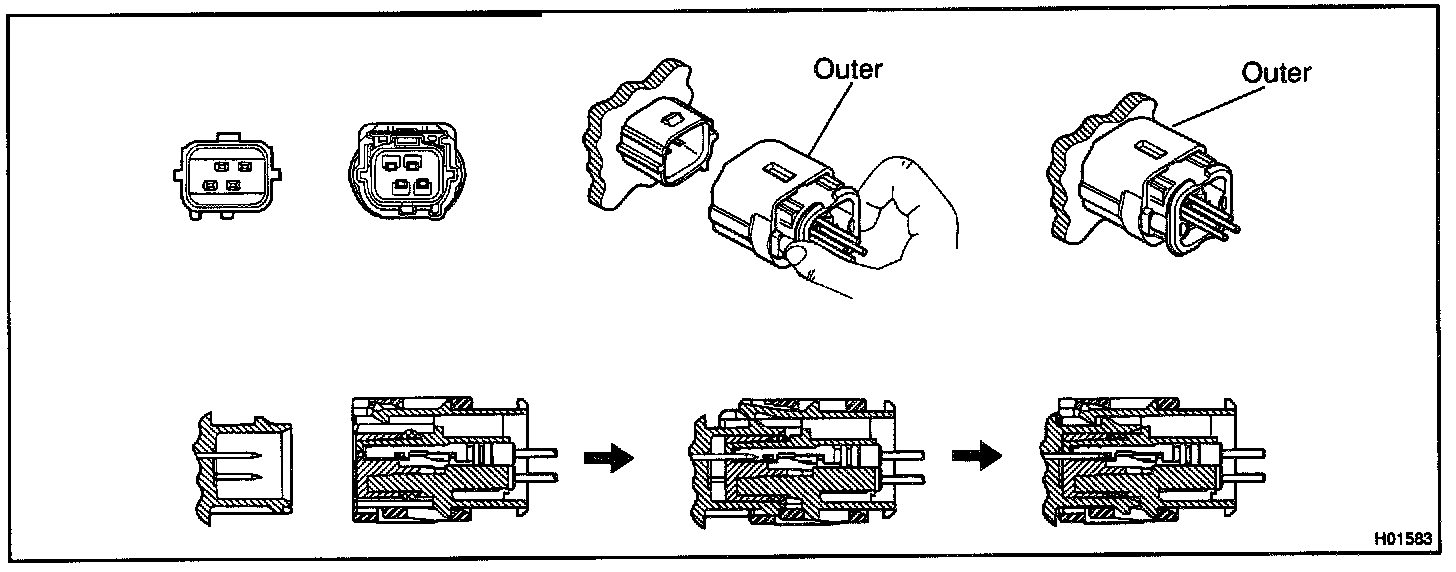 Outer

Outer

H01583