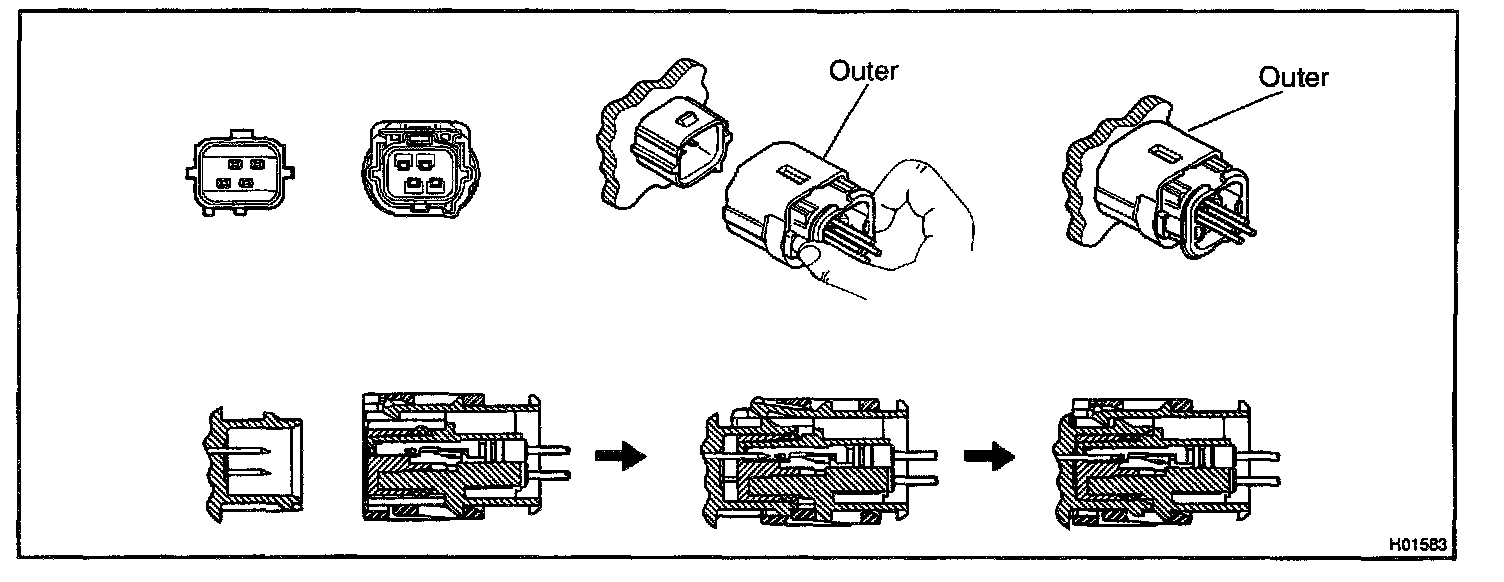 Outer

Outer

H01583