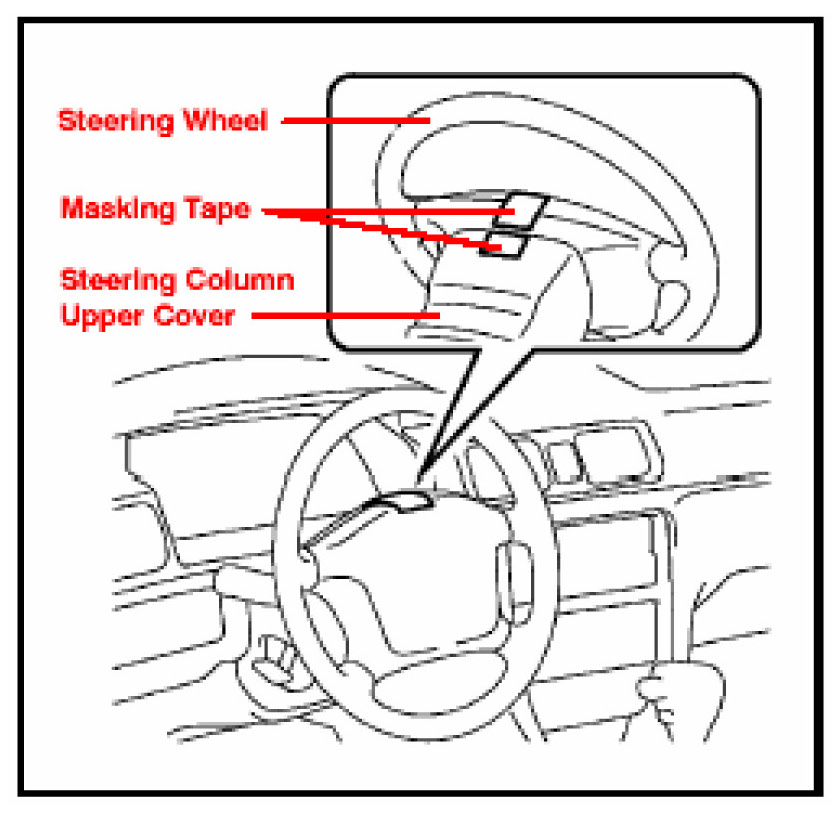 Steering Wheel

Masking Tape

Steering Column Upper Cover