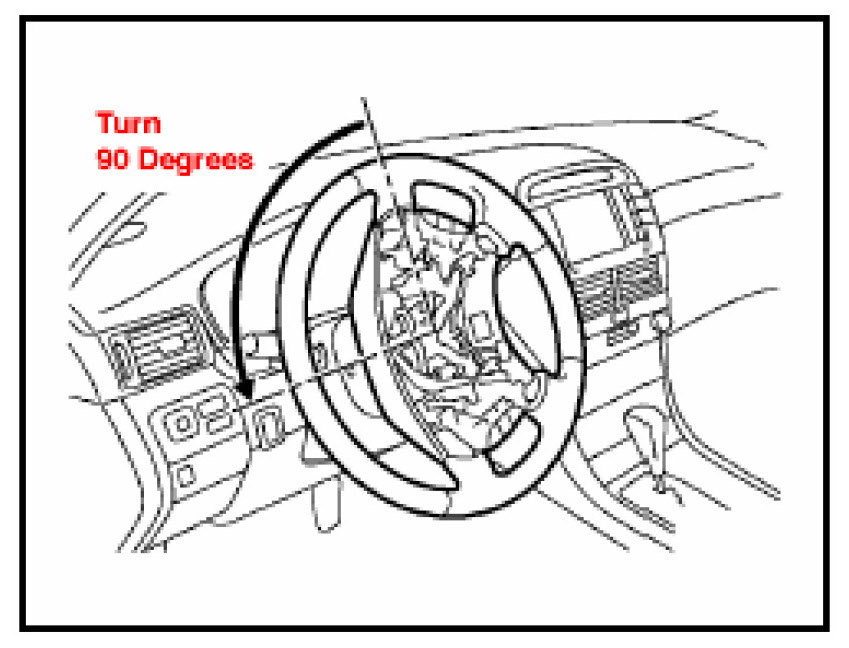 Turn
90 Degrees