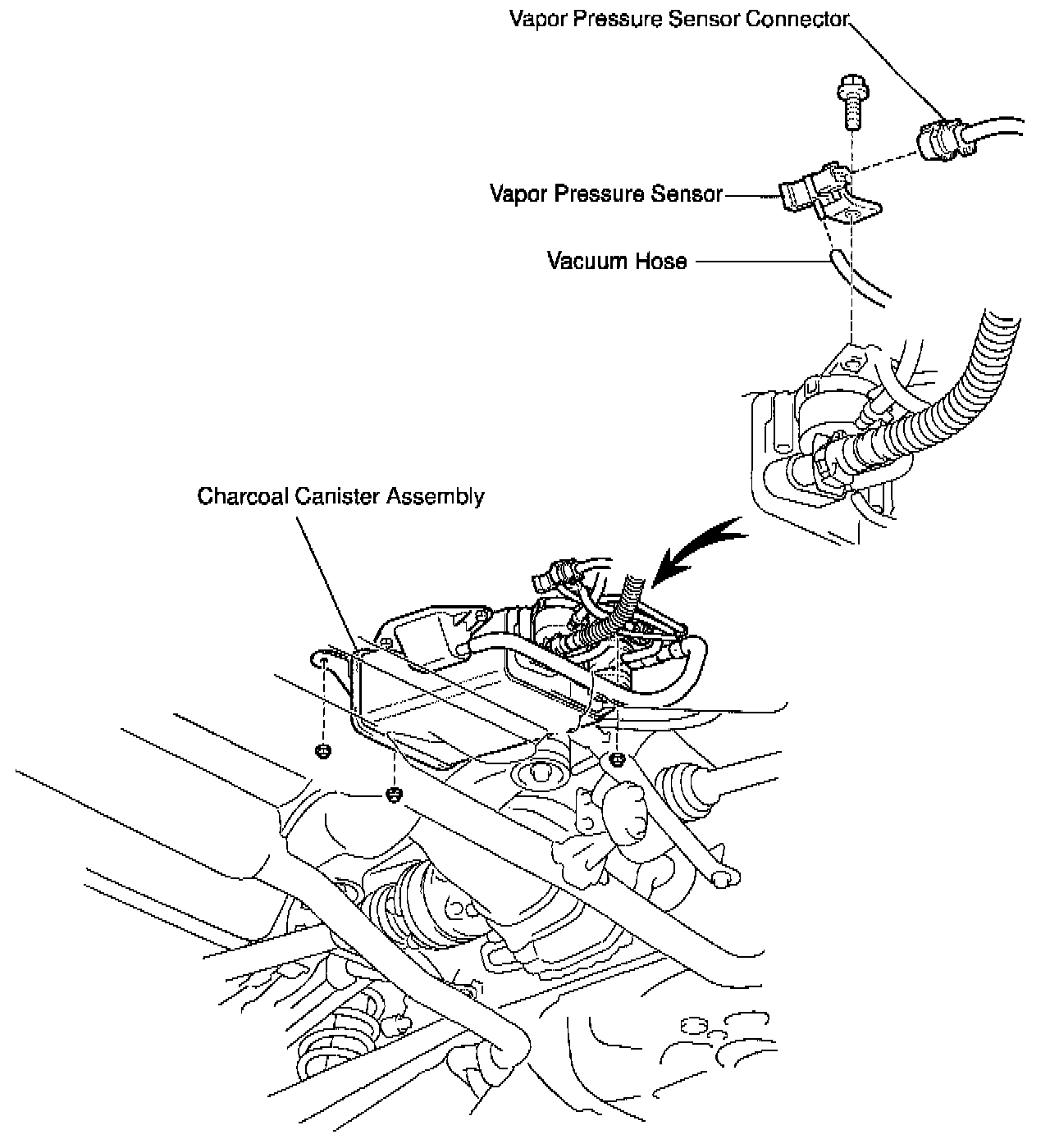 Vapor Pressure Sensor Connector

Vapor Pressure Sensor

Vacuum Hose

Charcoal Canister Assembly