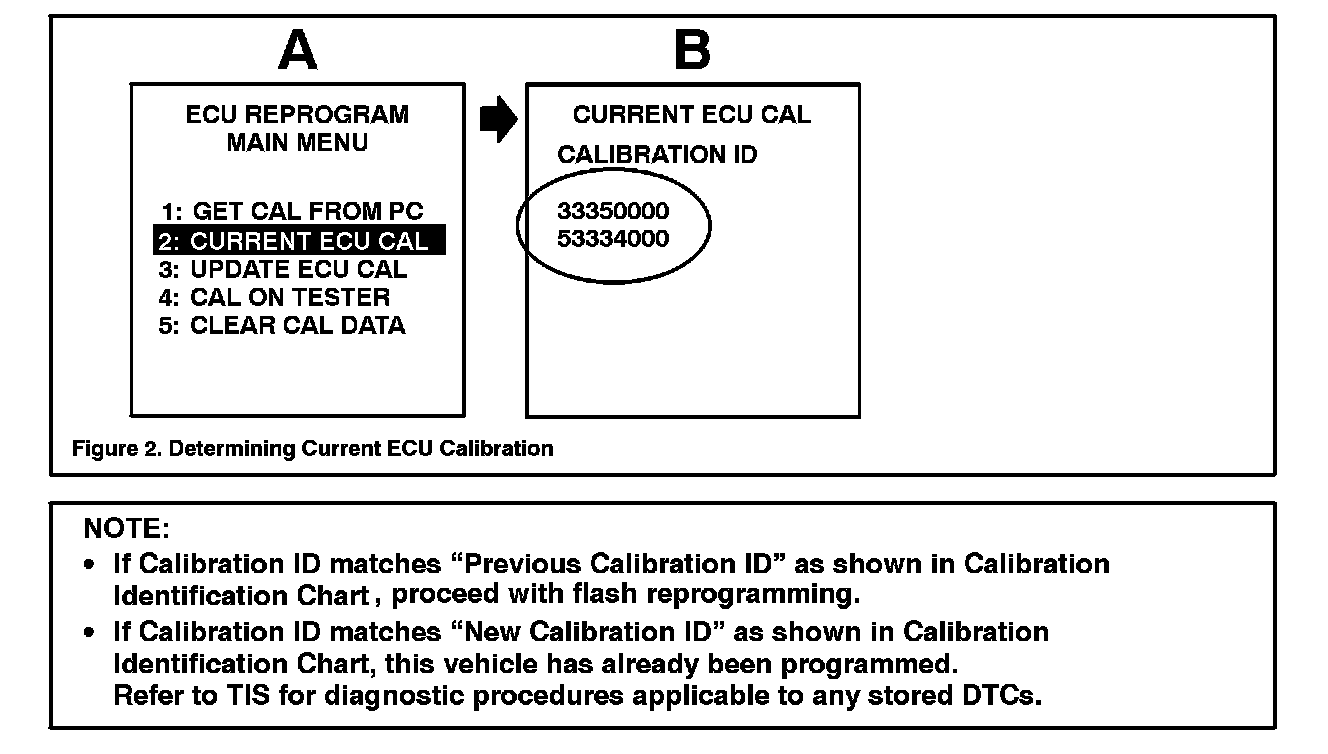 A

ECU REPROGRAM
MAIN MENU

1: GET CAL FROM PC
2: CURRENT ECU CAL
3: UPDATE ECU CAL
4: CAL ON TESTER
5: CLEAR CAL DATA

B

CURRENT ECU CAL
CALIBRATION ID

33350000
53334000

Figure 2. Determining Current ECU Calibration

NOTE:
• If Calibration ID matches “Previous Calibration ID” as shown in Calibration Identification Chart , proceed with flash reprogramming.
• If Calibration ID matches “New Calibration ID” as shown in Calibration Identification Chart, this vehicle has already been programmed. Refer to TIS for diagnostic procedures applicable to any stored DTCs.