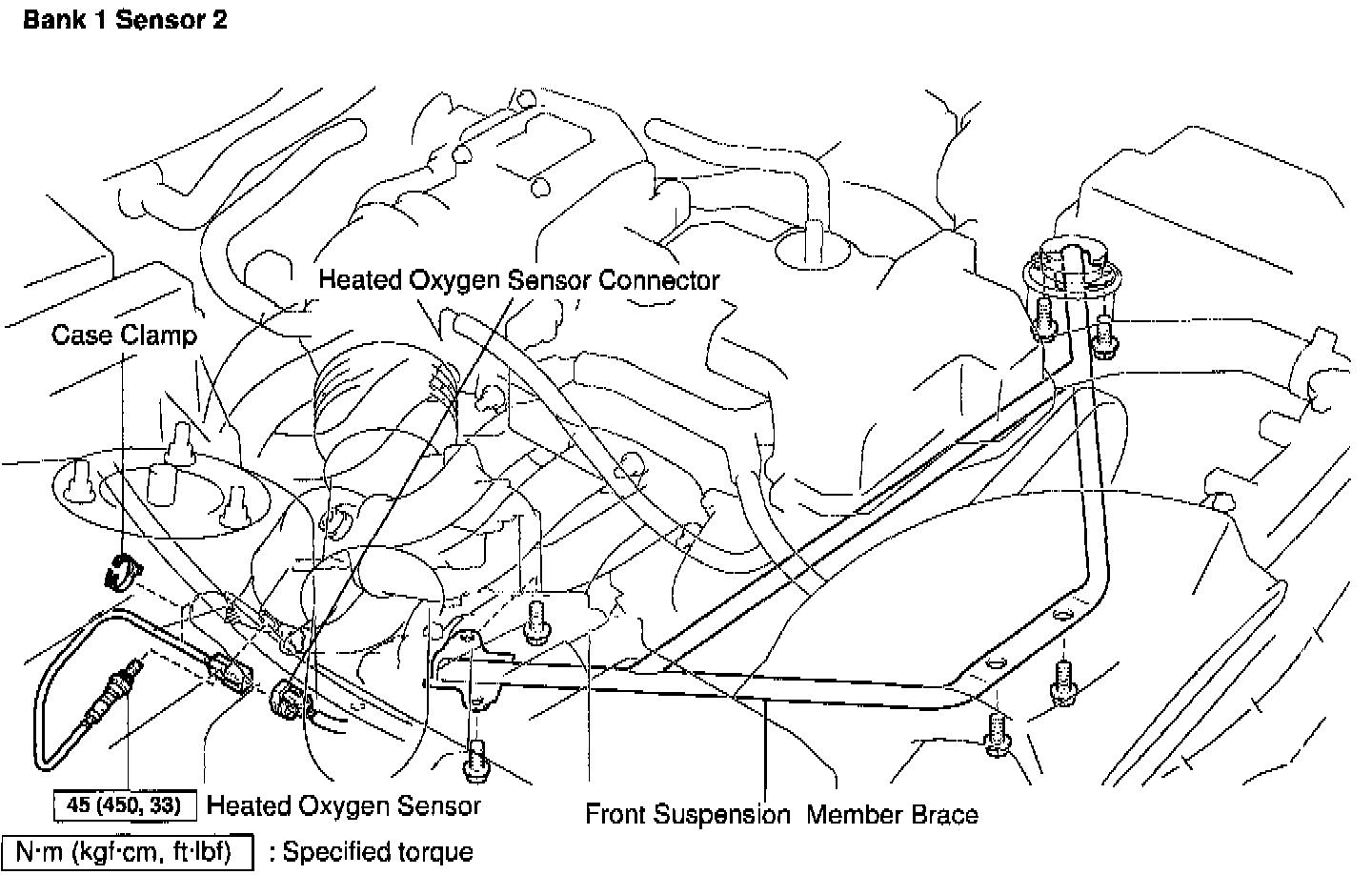 Bank 1 Sensor 2

Heated Oxygen Sensor Connector

Case Clamp

45 (450, 33) Heated Oxygen Sensor

Front Suspension Member Brace

N·m (kgf·cm, ft·lbf) : Specified torque