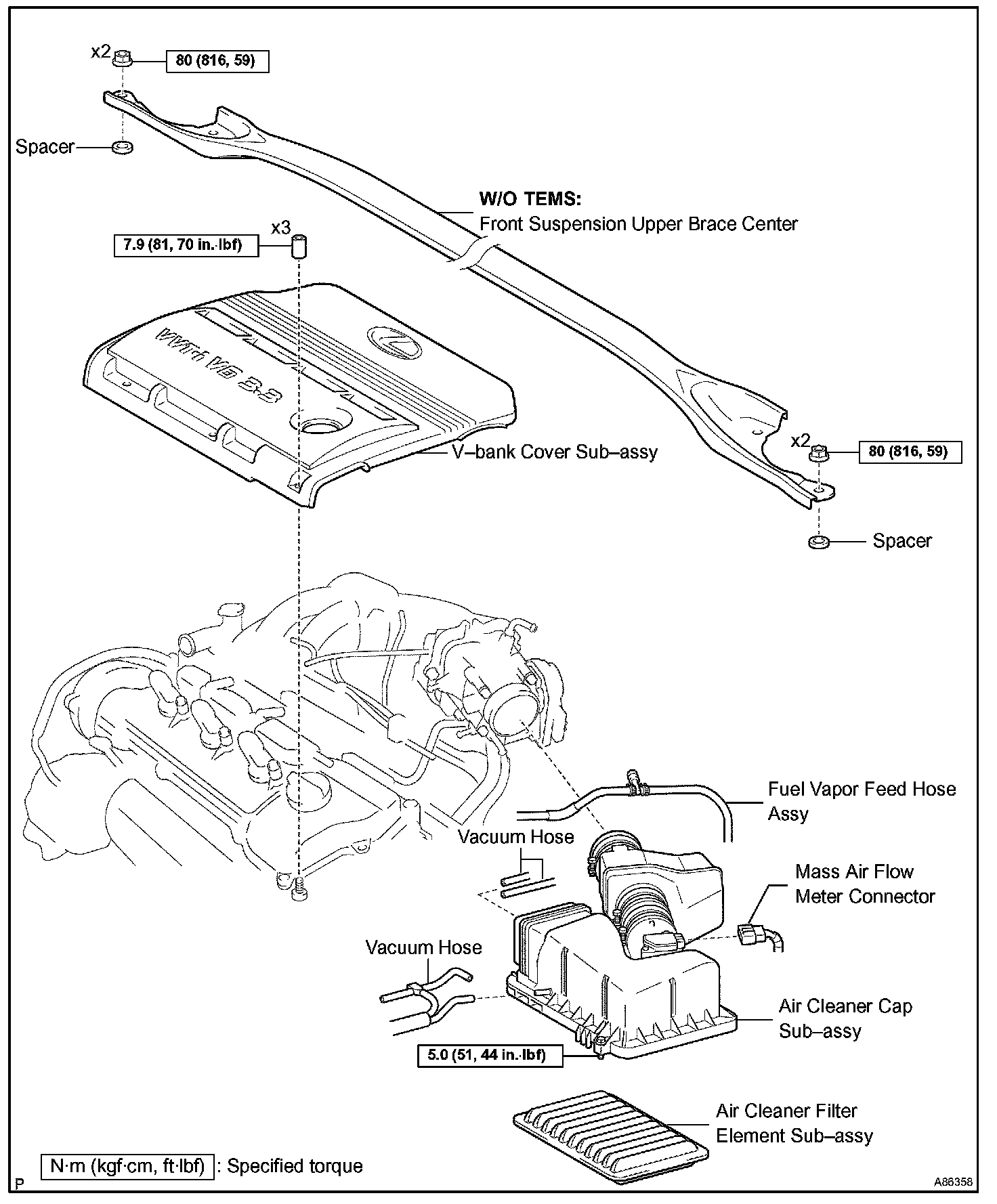 x2
80 (816, 59)

Spacer

W/O TEMS:
Front Suspension Upper Brace Center

x3
7.9 (81, 70 in.·lbf)

VVT-i V6 3.3

V–bank Cover Sub–assy

x2
80 (816, 59)

Spacer

Fuel Vapor Feed Hose Assy

Vacuum Hose

Mass Air Flow Meter Connector

Vacuum Hose

Air Cleaner Cap Sub–assy

5.0 (51, 44 in.·lbf)

Air Cleaner Filter Element Sub–assy

N·m (kgf·cm, ft·lbf) : Specified torque

P

A86358