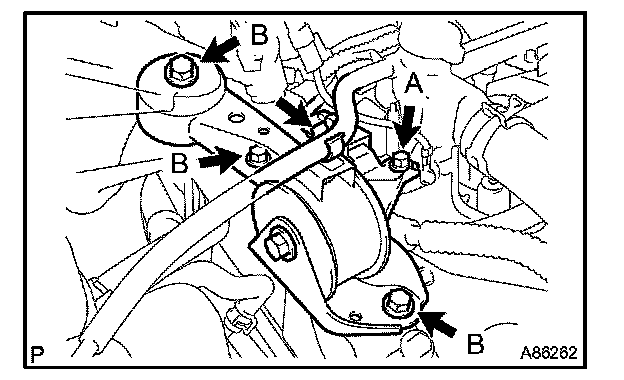 B
A
B
B
P
A86262