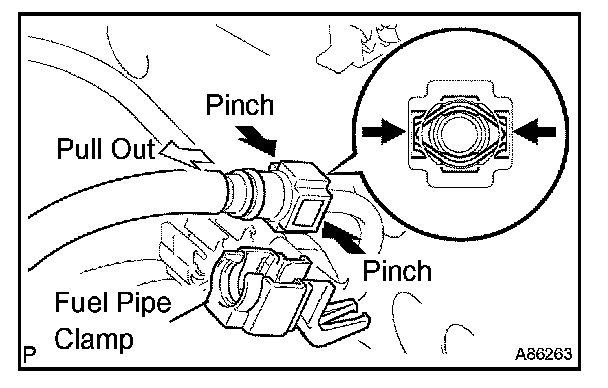 Pinch

Pull Out

Pinch

Fuel Pipe Clamp

P

A86263