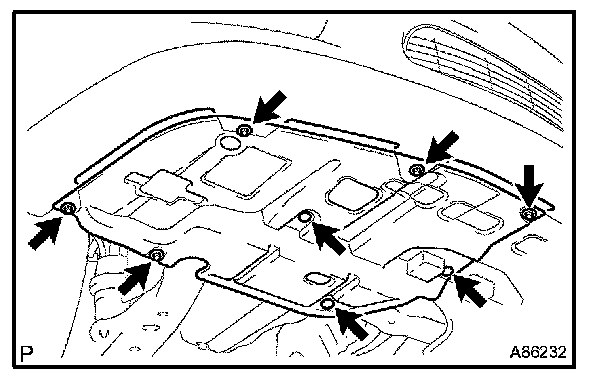 P
A86232