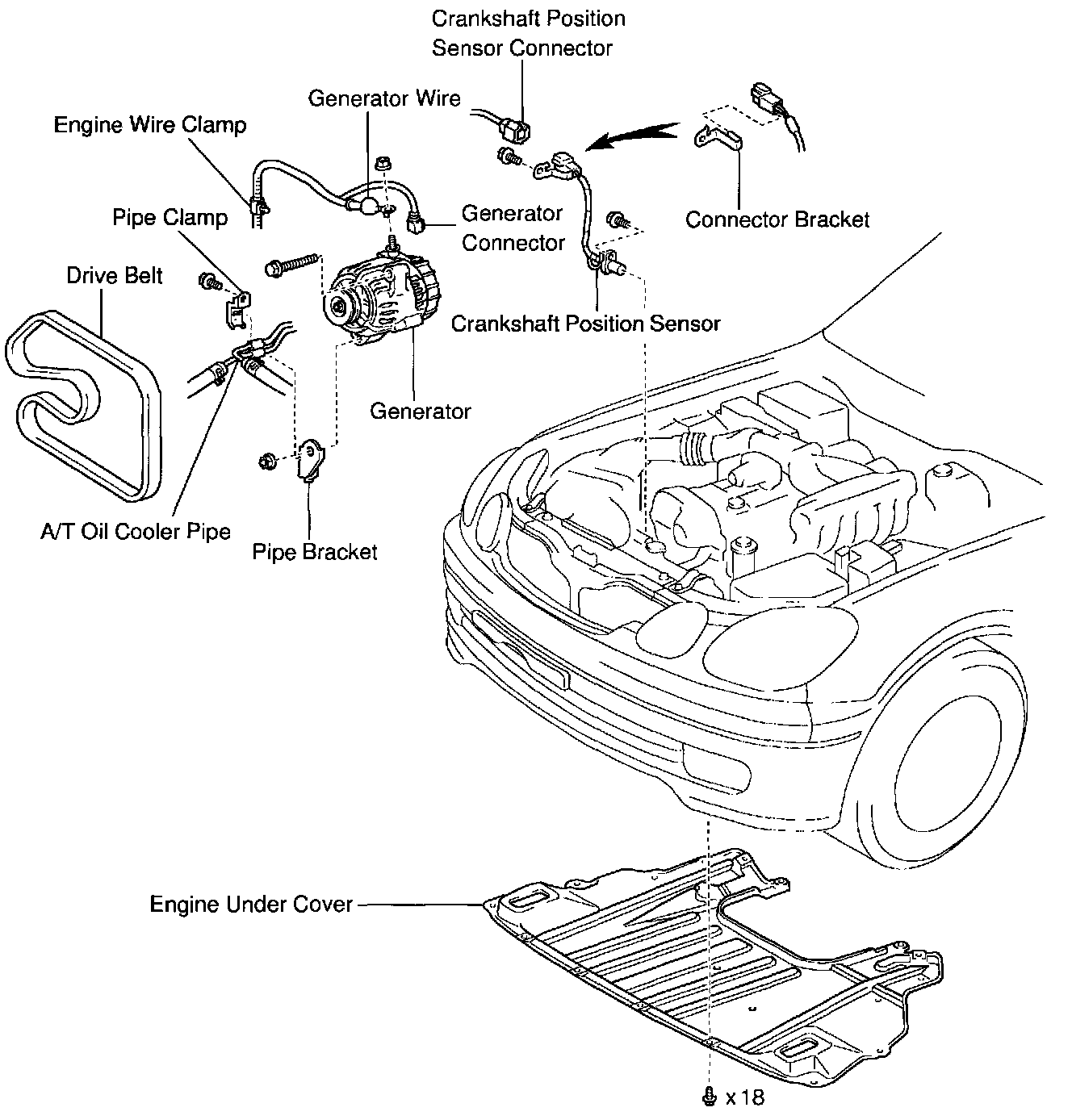 Crankshaft Position Sensor Connector

Generator Wire

Engine Wire Clamp

Pipe Clamp

Generator Connector

Connector Bracket

Drive Belt

Crankshaft Position Sensor

Generator

A/T Oil Cooler Pipe

Pipe Bracket

Engine Under Cover

x 18