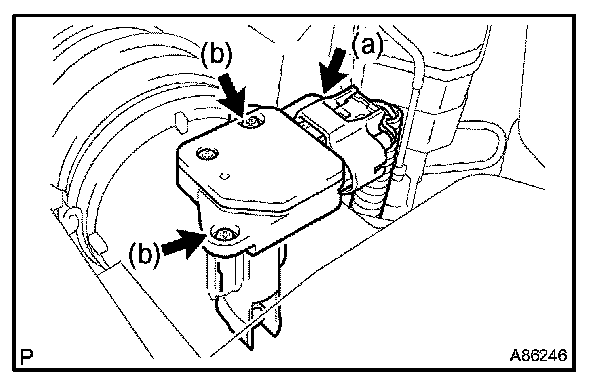 (b)
(a)
(b)
P
A86246