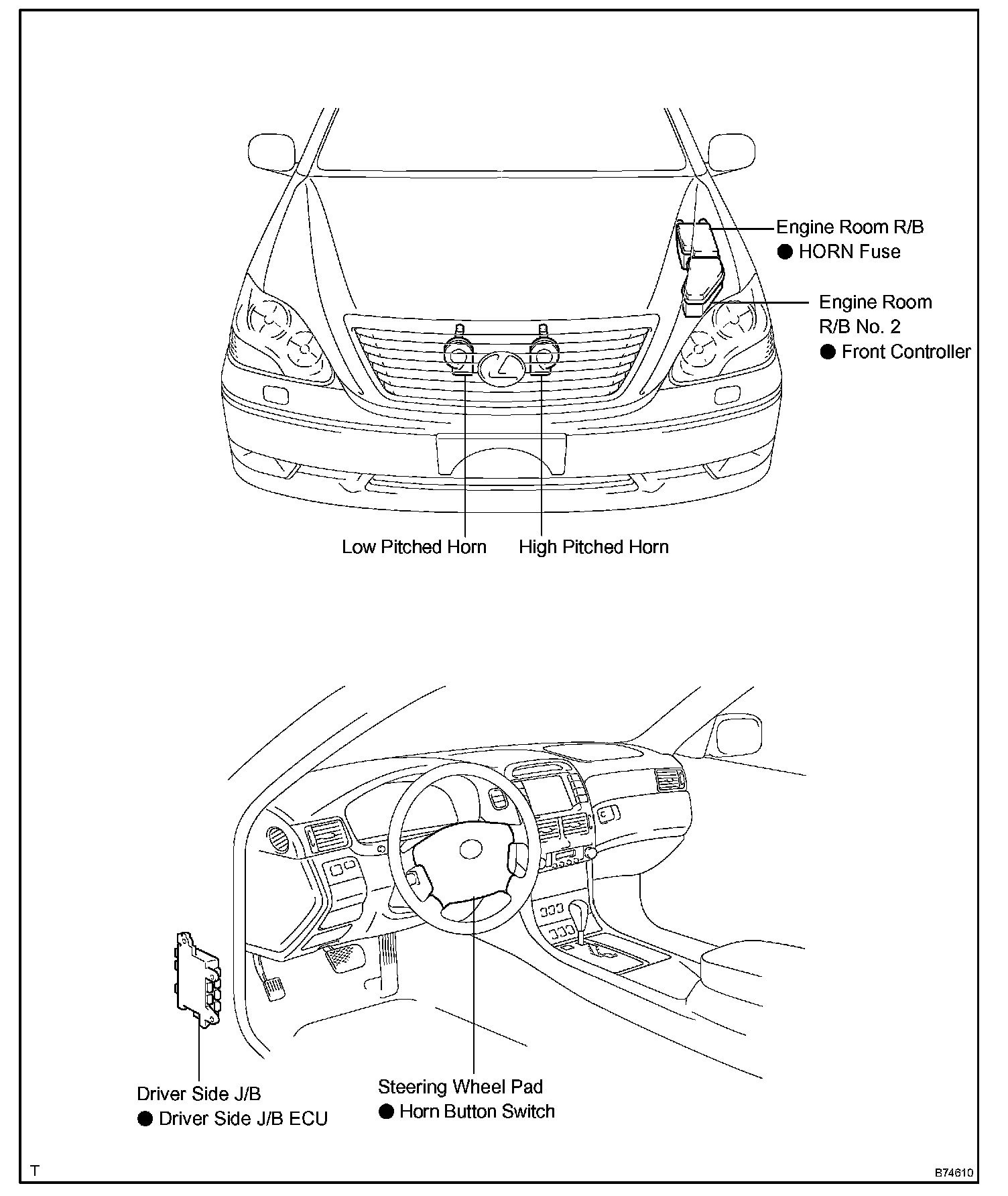 Engine Room R/B
● HORN Fuse

Engine Room R/B No. 2
● Front Controller

Low Pitched Horn

High Pitched Horn

Driver Side J/B
● Driver Side J/B ECU

Steering Wheel Pad
● Horn Button Switch

T

B74610