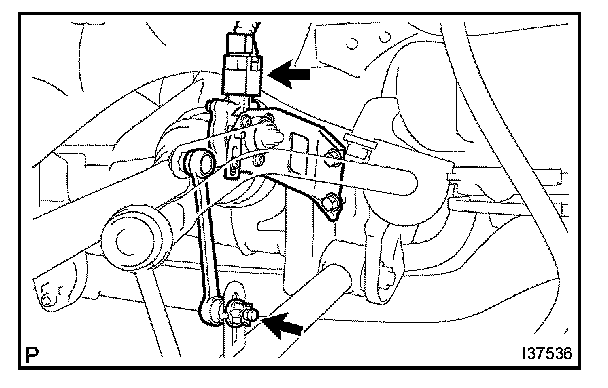 P
I37536