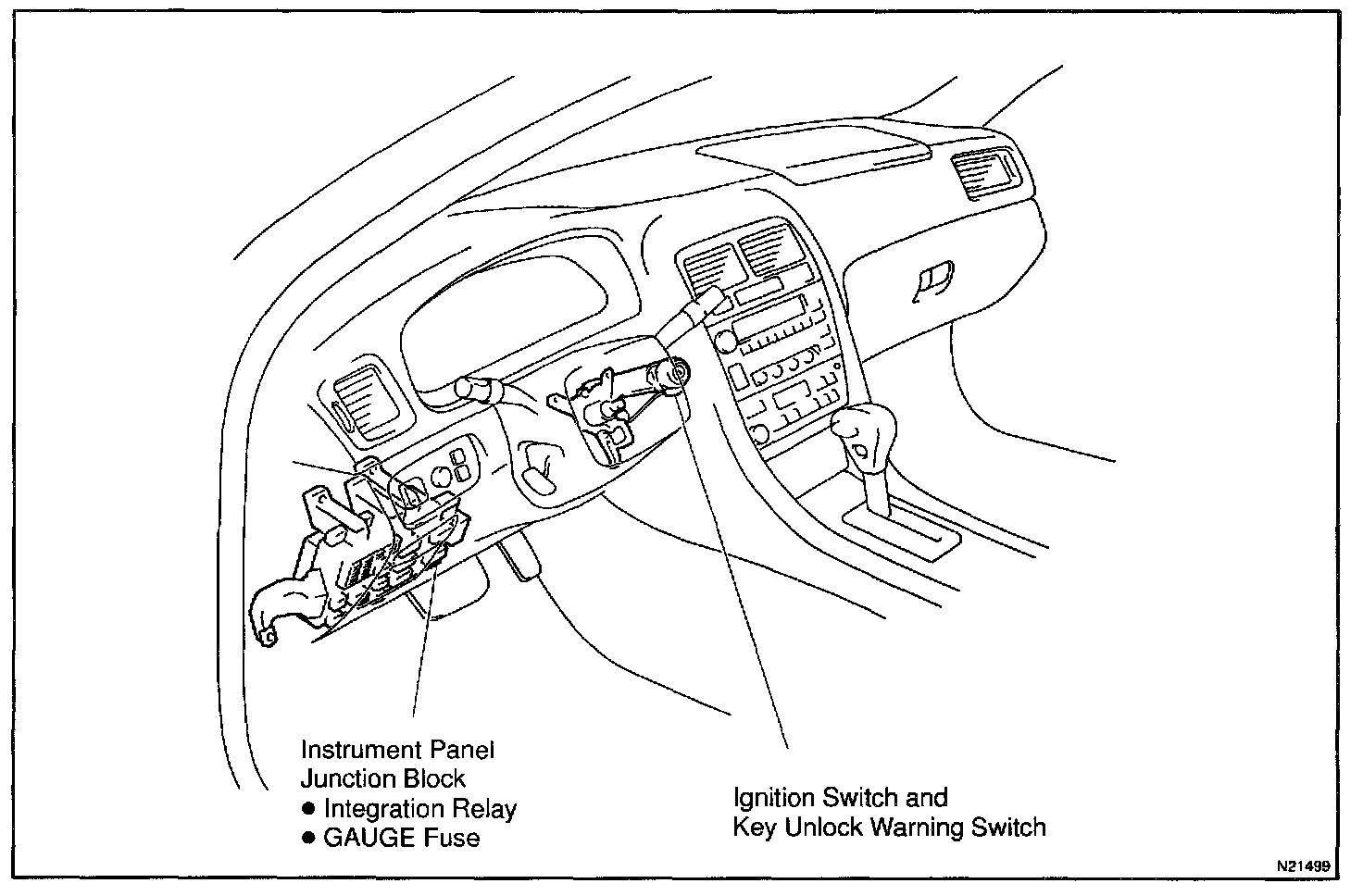 Instrument Panel
Junction Block
● Integration Relay
● GAUGE Fuse

Ignition Switch and
Key Unlock Warning Switch

N21499