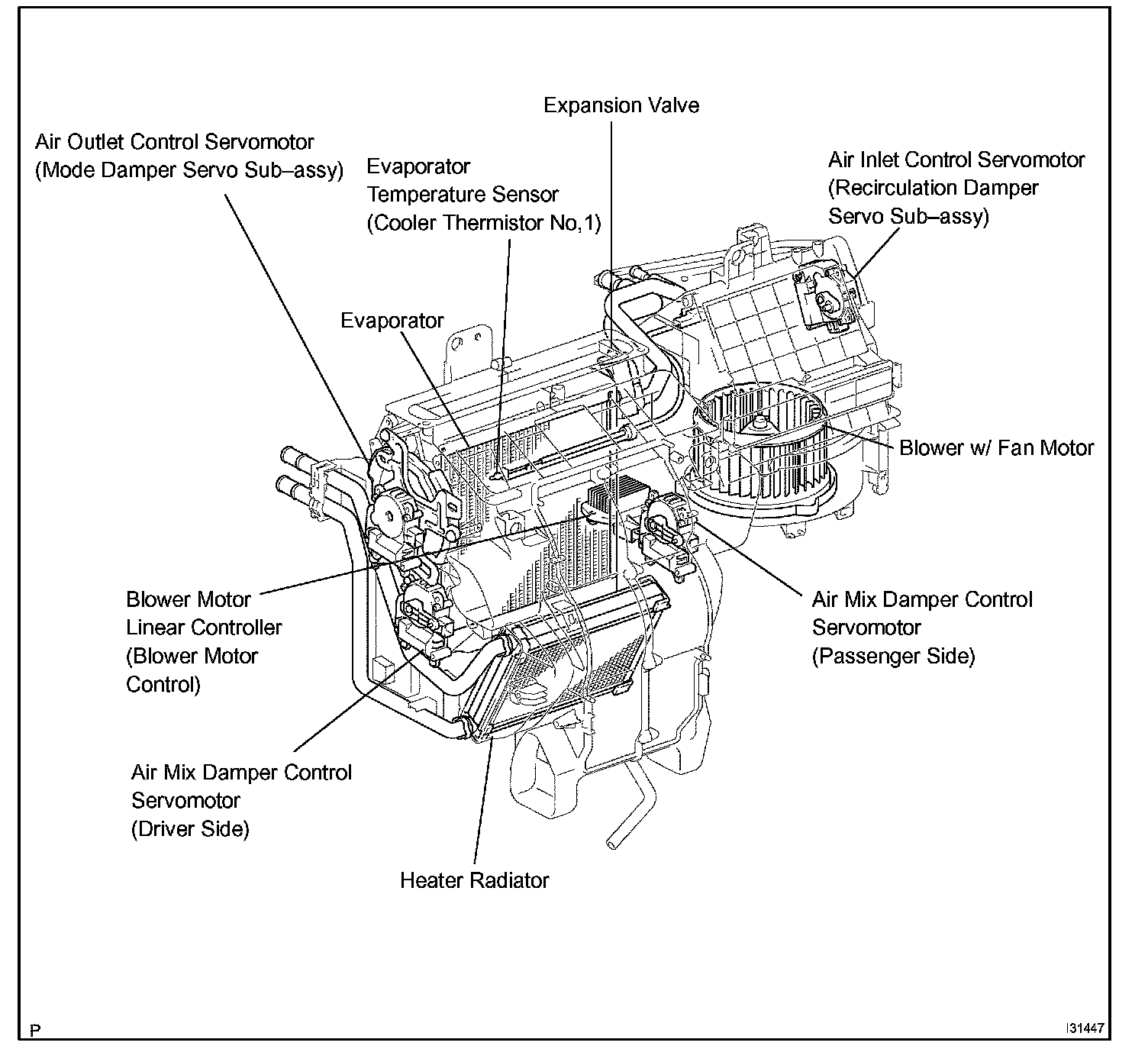 Expansion Valve

Air Outlet Control Servomotor (Mode Damper Servo Sub–assy)

Evaporator Temperature Sensor (Cooler Thermistor No,1)

Air Inlet Control Servomotor (Recirculation Damper Servo Sub–assy)

Evaporator

Blower w/ Fan Motor

Blower Motor Linear Controller (Blower Motor Control)

Air Mix Damper Control Servomotor (Passenger Side)

Air Mix Damper Control Servomotor (Driver Side)

Heater Radiator

P

I31447