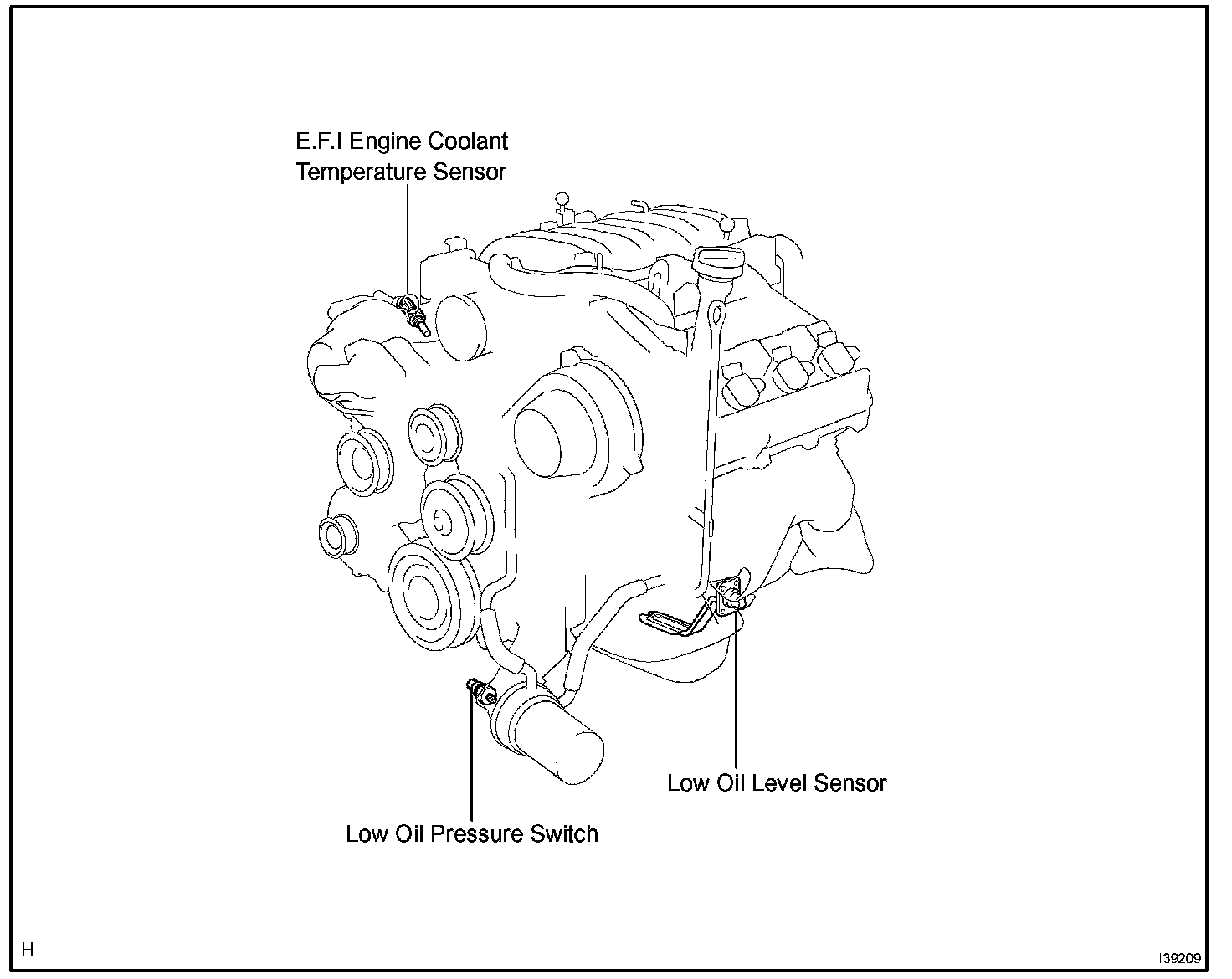 E.F.I Engine Coolant Temperature Sensor

Low Oil Level Sensor

Low Oil Pressure Switch

H

I39209