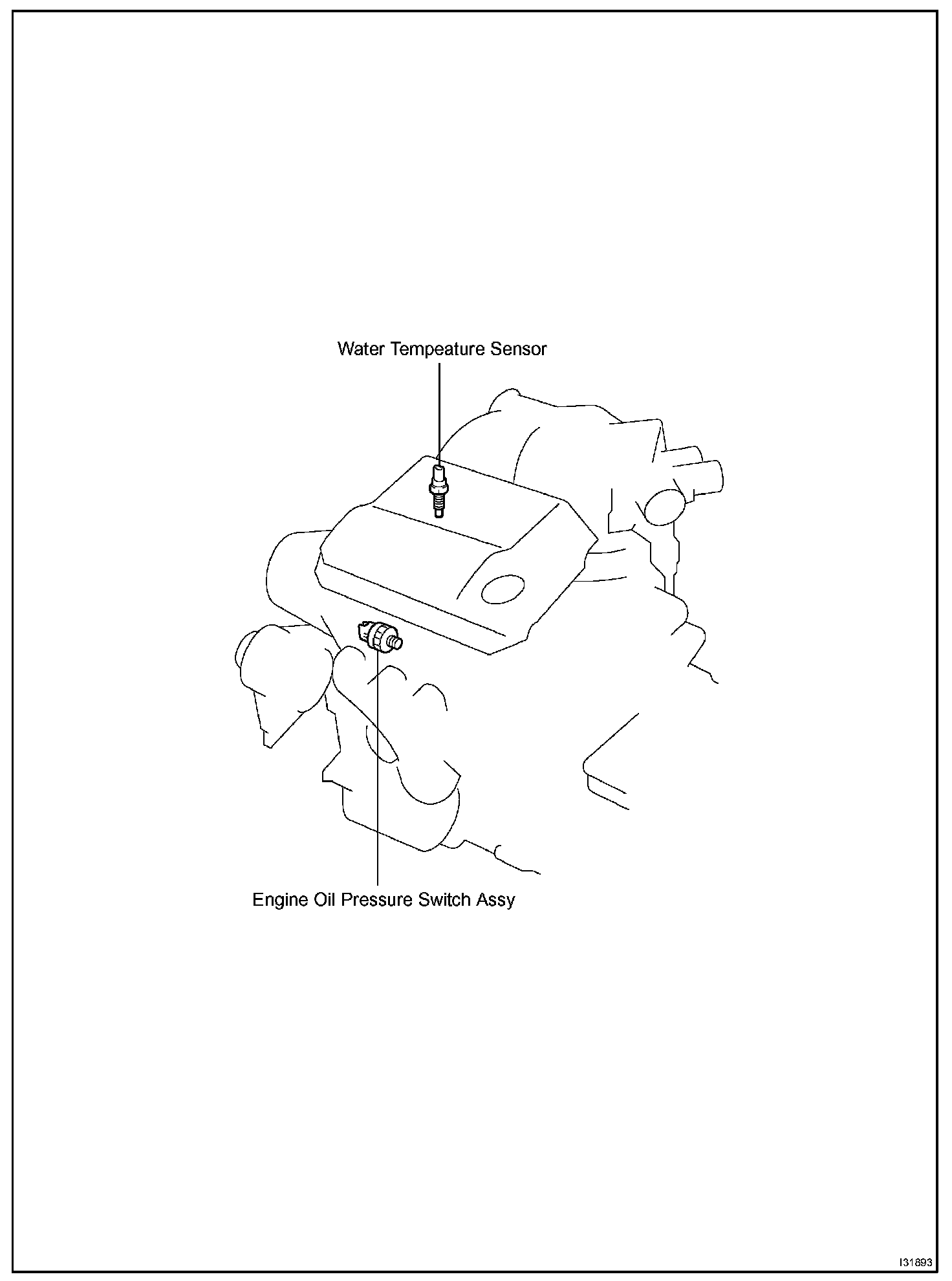 Water Tempeature Sensor

Engine Oil Pressure Switch Assy

I31893