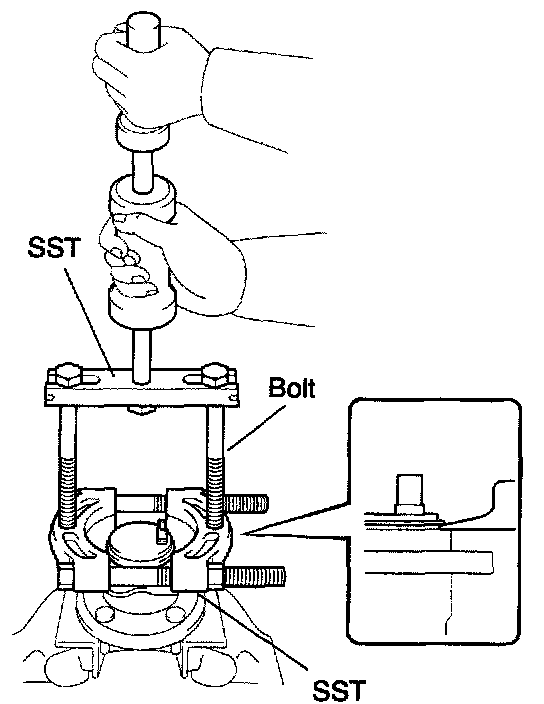 SST

Bolt

SST