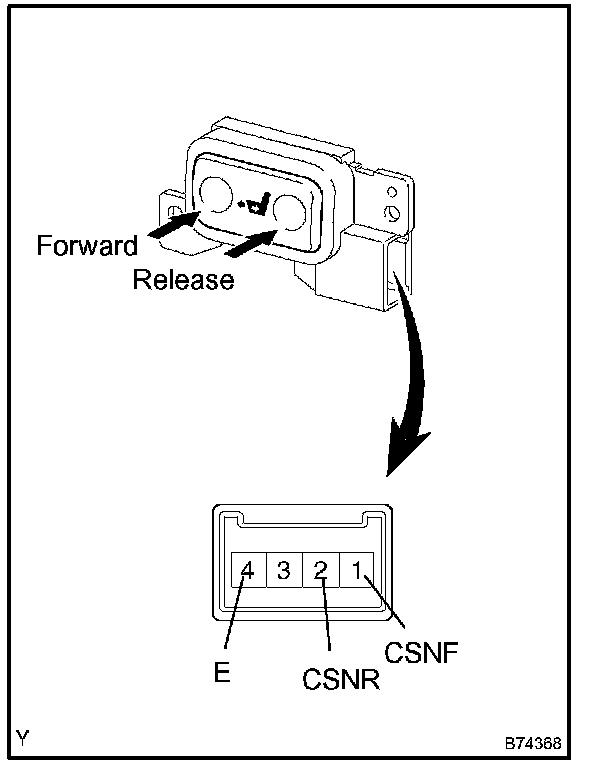 Forward
Release

4 3 2 1

E
CSNR
CSNF

Y
B74368