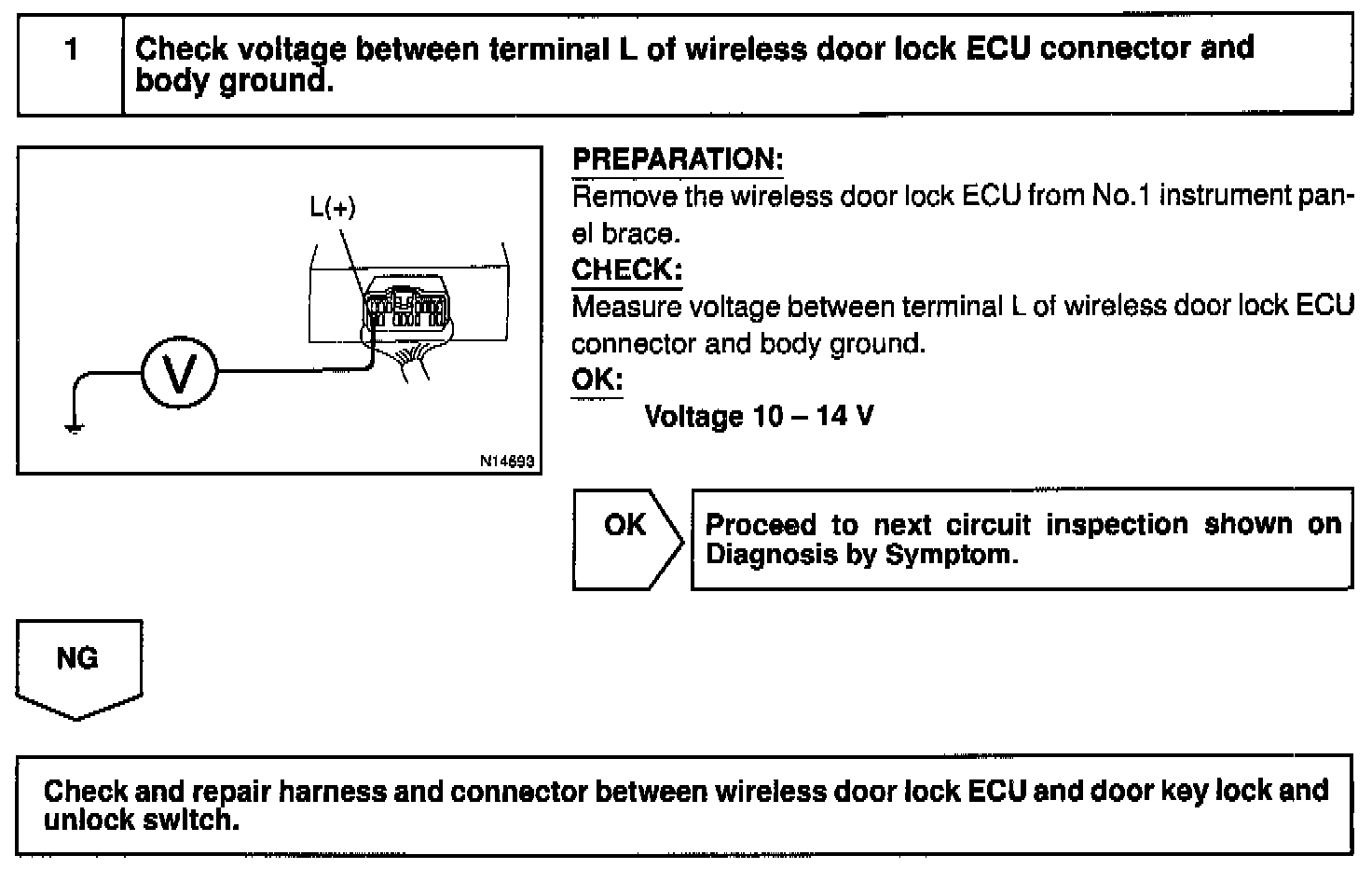 1 Check voltage between terminal L of wireless door lock ECU connector and body ground.

L(+)

V

N14693

PREPARATION:
Remove the wireless door lock ECU from No.1 instrument panel brace.
CHECK:
Measure voltage between terminal L of wireless door lock ECU connector and body ground.
OK:
Voltage 10 – 14 V

OK

Proceed to next circuit inspection shown on Diagnosis by Symptom.

NG

Check and repair harness and connector between wireless door lock ECU and door key lock and unlock switch.