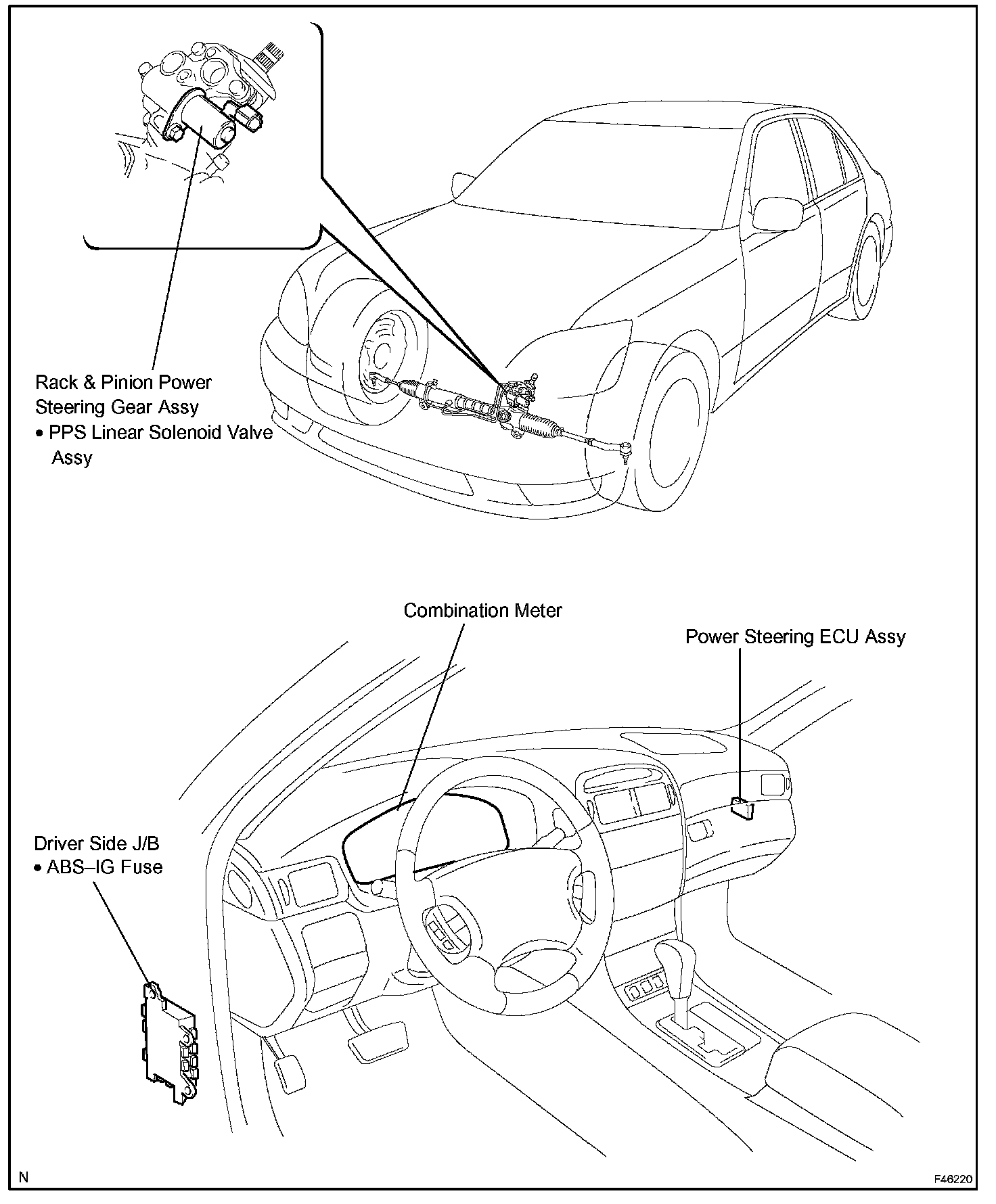 Rack & Pinion Power Steering Gear Assy
• PPS Linear Solenoid Valve Assy

Combination Meter

Power Steering ECU Assy

Driver Side J/B
• ABS–IG Fuse

N

F46220