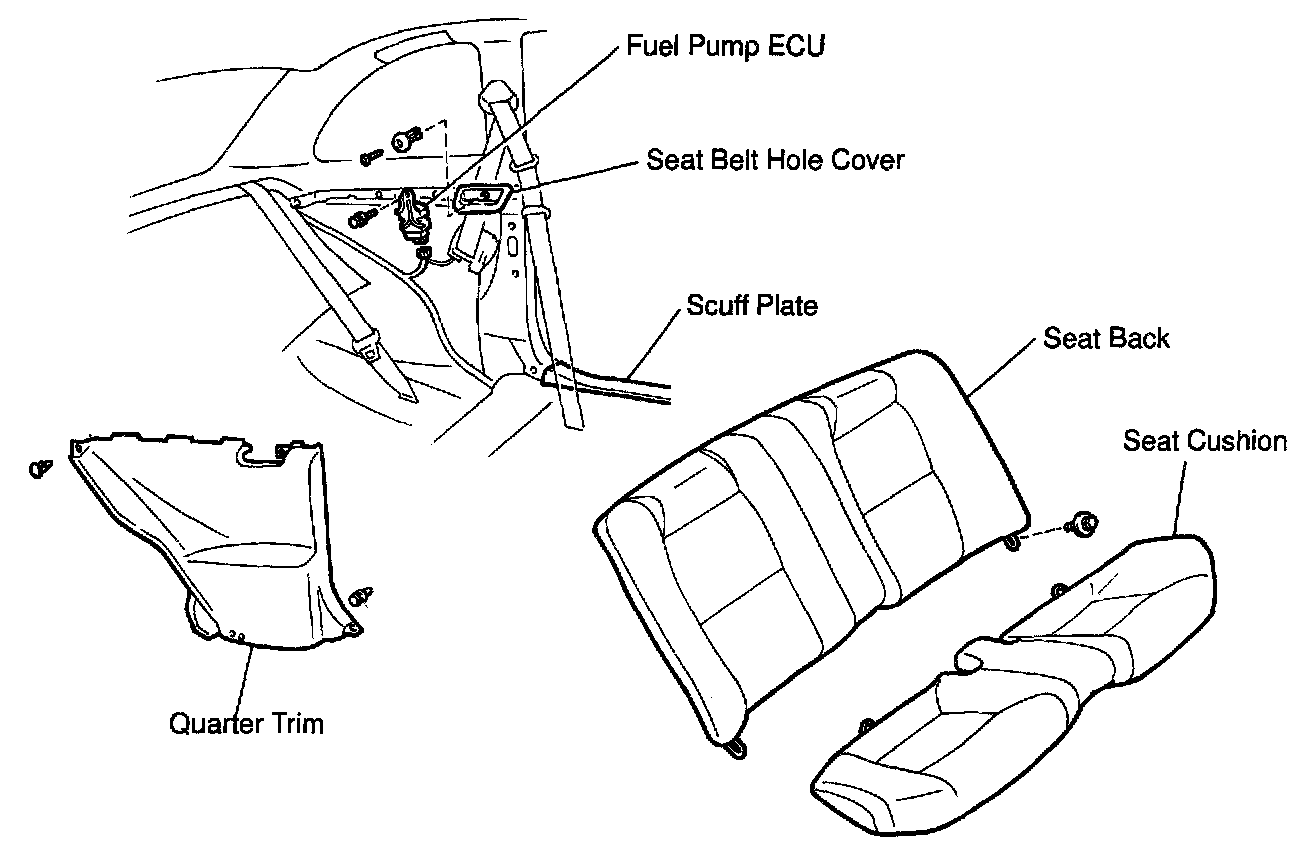 Fuel Pump ECU
Seat Belt Hole Cover
Scuff Plate
Seat Back
Seat Cushion
Quarter Trim