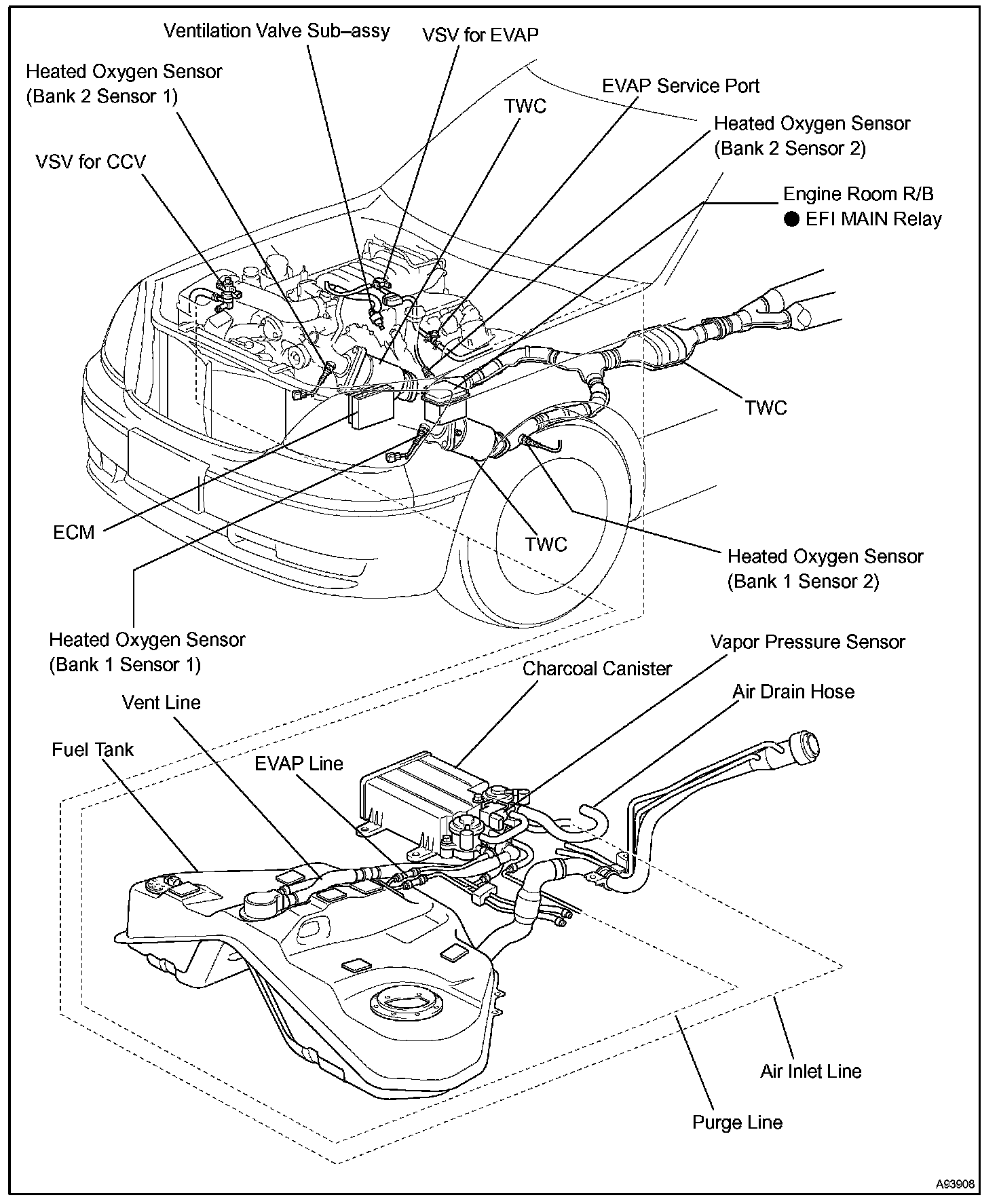 Ventilation Valve Sub–assy

VSV for EVAP

Heated Oxygen Sensor (Bank 2 Sensor 1)

EVAP Service Port

TWC

Heated Oxygen Sensor (Bank 2 Sensor 2)

VSV for CCV

Engine Room R/B
● EFI MAIN Relay

TWC

ECM

TWC

Heated Oxygen Sensor (Bank 1 Sensor 2)

Heated Oxygen Sensor (Bank 1 Sensor 1)

Vapor Pressure Sensor

Charcoal Canister

Air Drain Hose

Vent Line

Fuel Tank

EVAP Line

Air Inlet Line

Purge Line

A93908