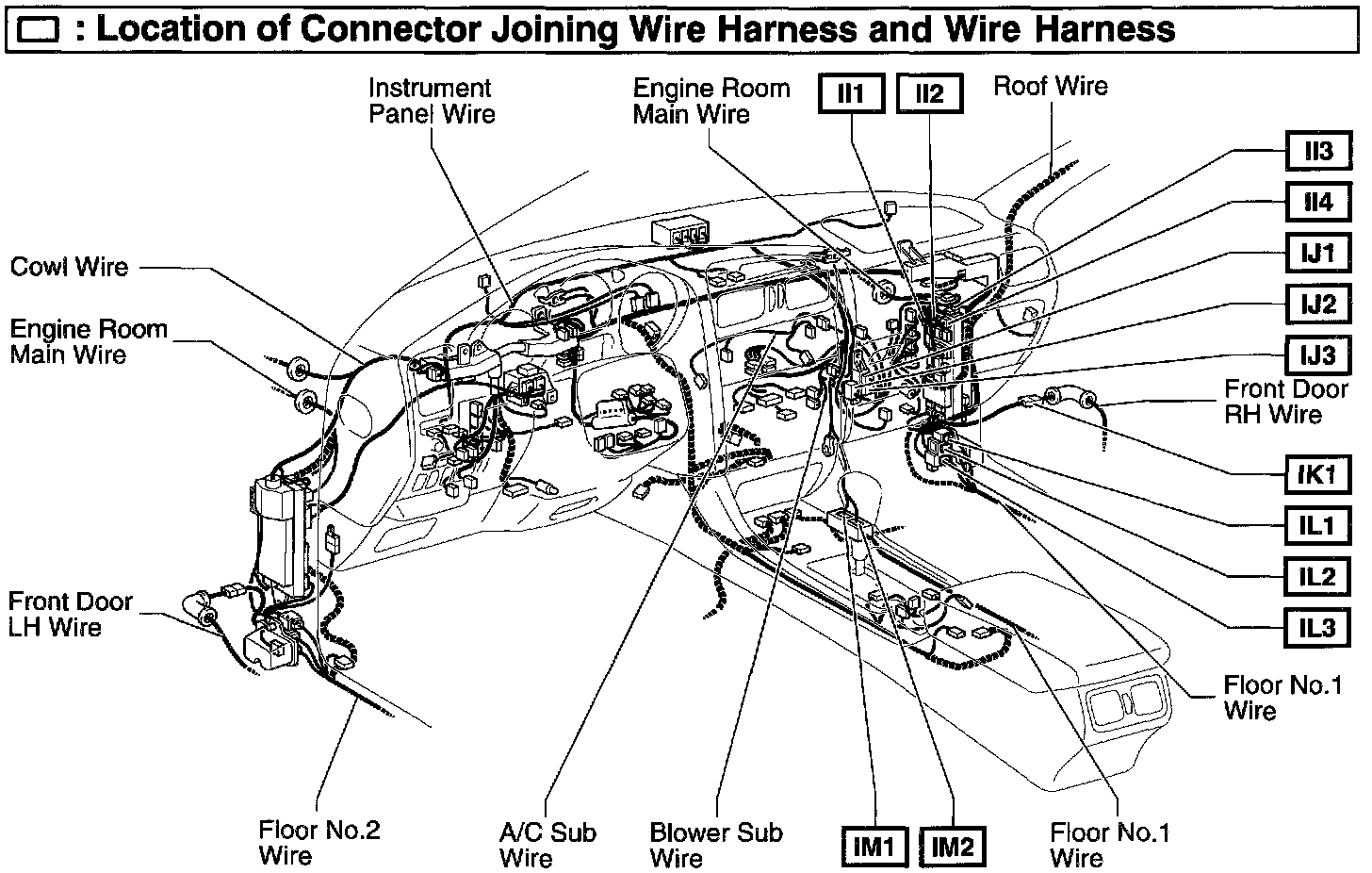 : Location of Connector Joining Wire Harness and Wire Harness

Instrument Panel Wire

Engine Room Main Wire

II1

II2

Roof Wire

II3

II4

IJ1

IJ2

IJ3

Cowl Wire

Engine Room Main Wire

Front Door RH Wire

IK1

IL1

IL2

IL3

Front Door LH Wire

Floor No.1 Wire

Floor No.2 Wire

A/C Sub Wire

Blower Sub Wire

IM1

IM2

Floor No.1 Wire