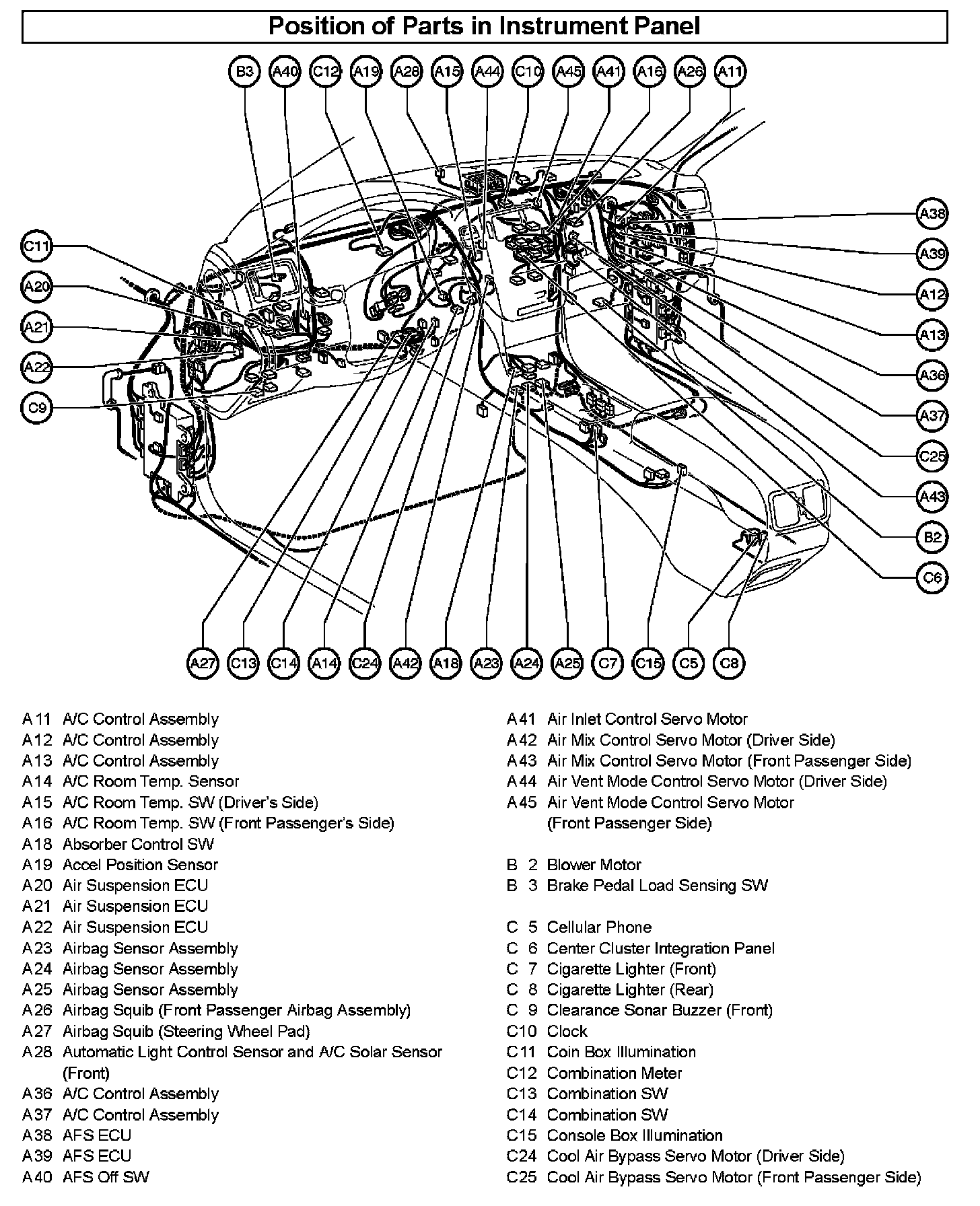 Position of Parts in Instrument Panel

B3 A40 C12 A19 A28 A15 A44 C10 A45 A41 A16 A26 A11

C11
A20
A21
A22
C9

A38
A39
A12
A13
A36
A37
C25
A43
B2
C6

A27 C13 C14 A14 C24 A42 A18 A23 A24 A25 C7 C15 C5 C8

A11 A/C Control Assembly
A12 A/C Control Assembly
A13 A/C Control Assembly
A14 A/C Room Temp. Sensor
A15 A/C Room Temp. SW (Driver's Side)
A16 A/C Room Temp. SW (Front Passenger's Side)
A18 Absorber Control SW
A19 Accel Position Sensor
A20 Air Suspension ECU
A21 Air Suspension ECU
A22 Air Suspension ECU
A23 Airbag Sensor Assembly
A24 Airbag Sensor Assembly
A25 Airbag Sensor Assembly
A26 Airbag Squib (Front Passenger Airbag Assembly)
A27 Airbag Squib (Steering Wheel Pad)
A28 Automatic Light Control Sensor and A/C Solar Sensor (Front)
A36 A/C Control Assembly
A37 A/C Control Assembly
A38 AFS ECU
A39 AFS ECU
A40 AFS Off SW

A41 Air Inlet Control Servo Motor
A42 Air Mix Control Servo Motor (Driver Side)
A43 Air Mix Control Servo Motor (Front Passenger Side)
A44 Air Vent Mode Control Servo Motor (Driver Side)
A45 Air Vent Mode Control Servo Motor (Front Passenger Side)

B 2 Blower Motor
B 3 Brake Pedal Load Sensing SW

C 5 Cellular Phone
C 6 Center Cluster Integration Panel
C 7 Cigarette Lighter (Front)
C 8 Cigarette Lighter (Rear)
C 9 Clearance Sonar Buzzer (Front)
C10 Clock
C11 Coin Box Illumination
C12 Combination Meter
C13 Combination SW
C14 Combination SW
C15 Console Box Illumination
C24 Cool Air Bypass Servo Motor (Driver Side)
C25 Cool Air Bypass Servo Motor (Front Passenger Side)