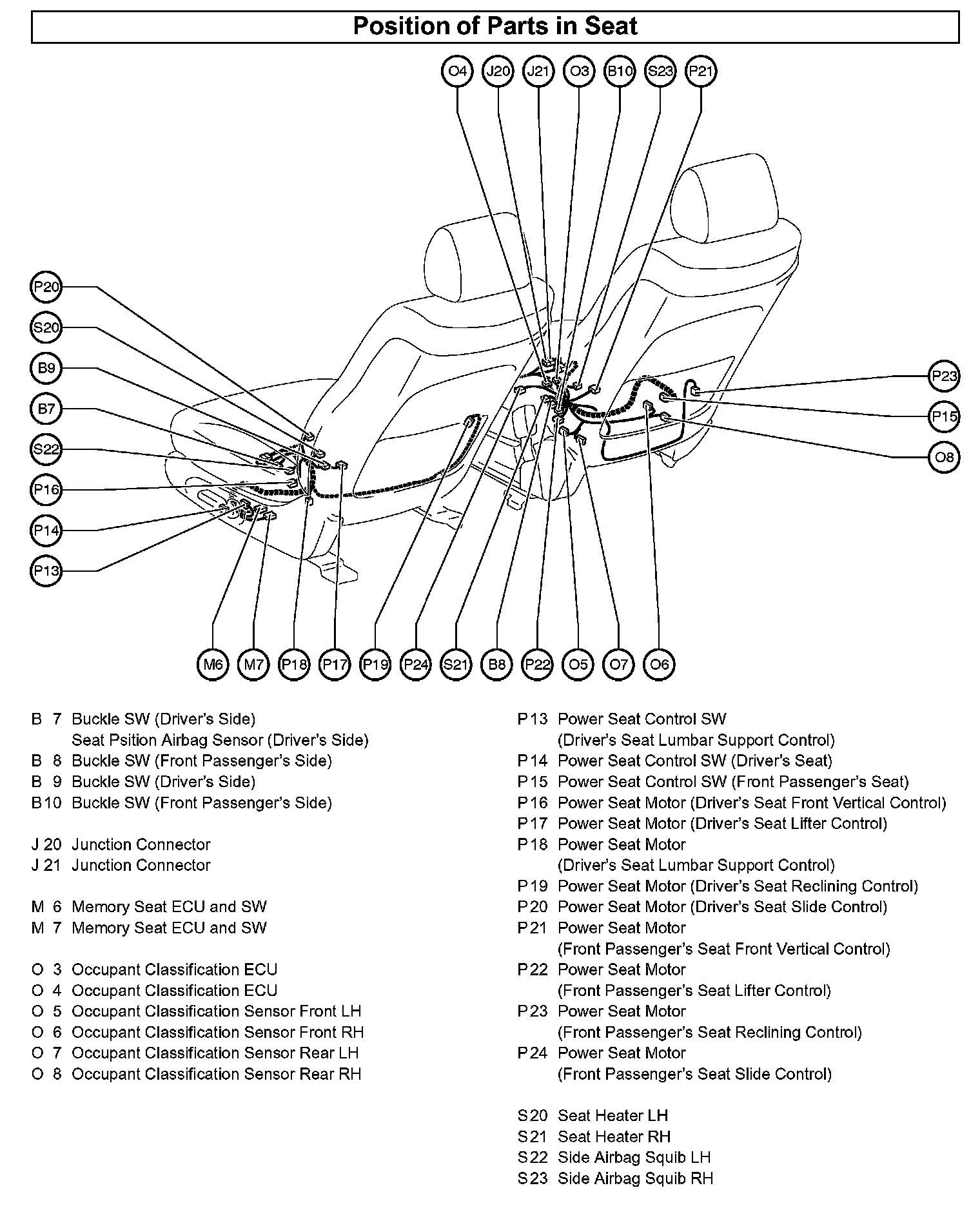 Position of Parts in Seat

O4 J20 J21 O3 B10 S23 P21

P20
S20
B9
B7
S22
P16
P14
P13

P23
P15
O8

M6 M7 P18 P17 P19 P24 S21 B8 P22 O5 O7 O6

B 7 Buckle SW (Driver's Side)
Seat Psition Airbag Sensor (Driver's Side)
B 8 Buckle SW (Front Passenger's Side)
B 9 Buckle SW (Driver's Side)
B10 Buckle SW (Front Passenger's Side)

J 20 Junction Connector
J 21 Junction Connector

M 6 Memory Seat ECU and SW
M 7 Memory Seat ECU and SW

O 3 Occupant Classification ECU
O 4 Occupant Classification ECU
O 5 Occupant Classification Sensor Front LH
O 6 Occupant Classification Sensor Front RH
O 7 Occupant Classification Sensor Rear LH
O 8 Occupant Classification Sensor Rear RH

P13 Power Seat Control SW
(Driver's Seat Lumbar Support Control)
P14 Power Seat Control SW (Driver's Seat)
P15 Power Seat Control SW (Front Passenger's Seat)
P16 Power Seat Motor (Driver's Seat Front Vertical Control)
P17 Power Seat Motor (Driver's Seat Lifter Control)
P18 Power Seat Motor
(Driver's Seat Lumbar Support Control)
P19 Power Seat Motor (Driver's Seat Reclining Control)
P20 Power Seat Motor (Driver's Seat Slide Control)
P21 Power Seat Motor
(Front Passenger's Seat Front Vertical Control)
P22 Power Seat Motor
(Front Passenger's Seat Lifter Control)
P23 Power Seat Motor
(Front Passenger's Seat Reclining Control)
P24 Power Seat Motor
(Front Passenger's Seat Slide Control)

S20 Seat Heater LH
S21 Seat Heater RH
S22 Side Airbag Squib LH
S23 Side Airbag Squib RH