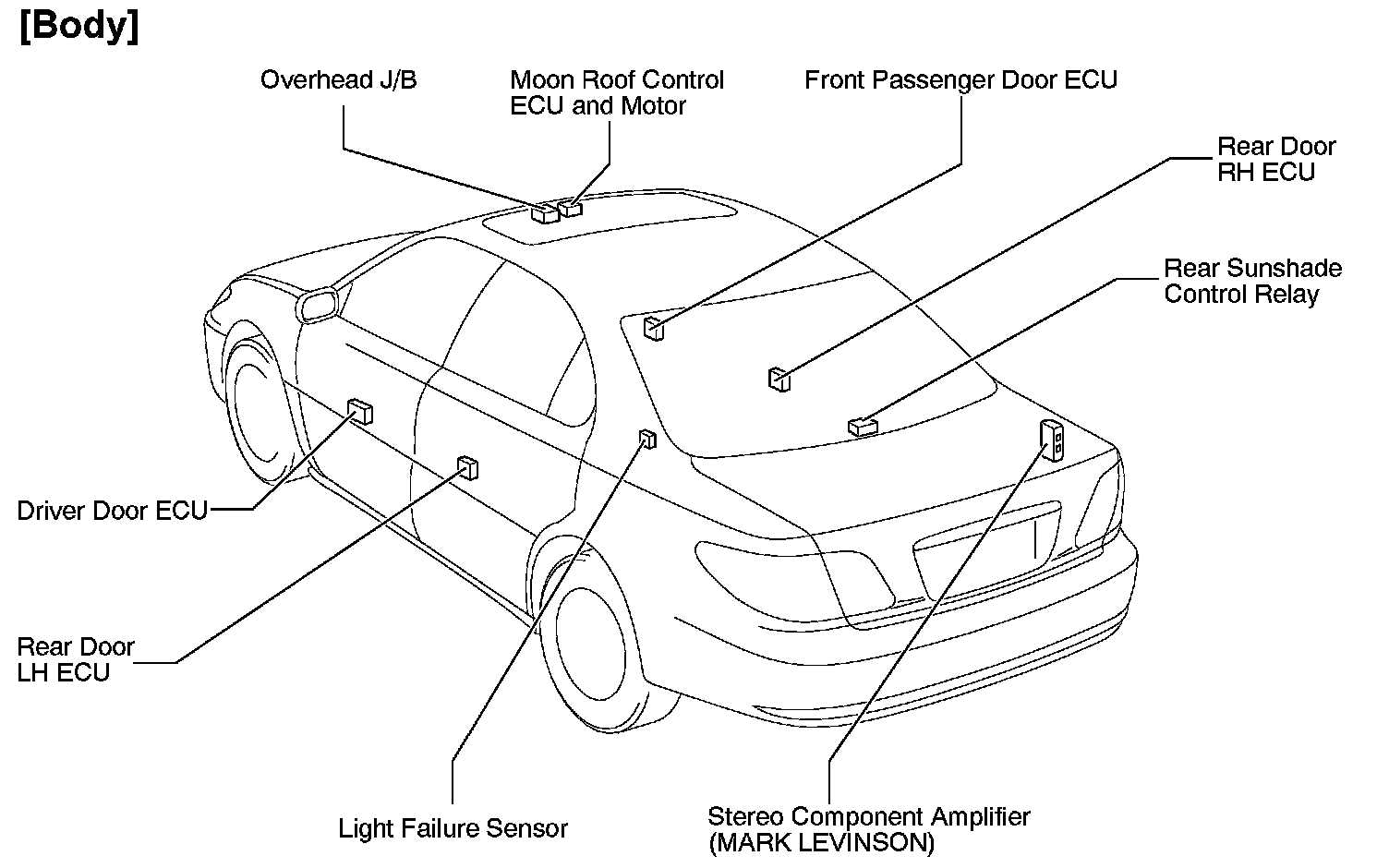 [Body]

Overhead J/B

Moon Roof Control ECU and Motor

Front Passenger Door ECU

Rear Door RH ECU

Rear Sunshade Control Relay

Driver Door ECU

Rear Door LH ECU

Light Failure Sensor

Stereo Component Amplifier (MARK LEVINSON)