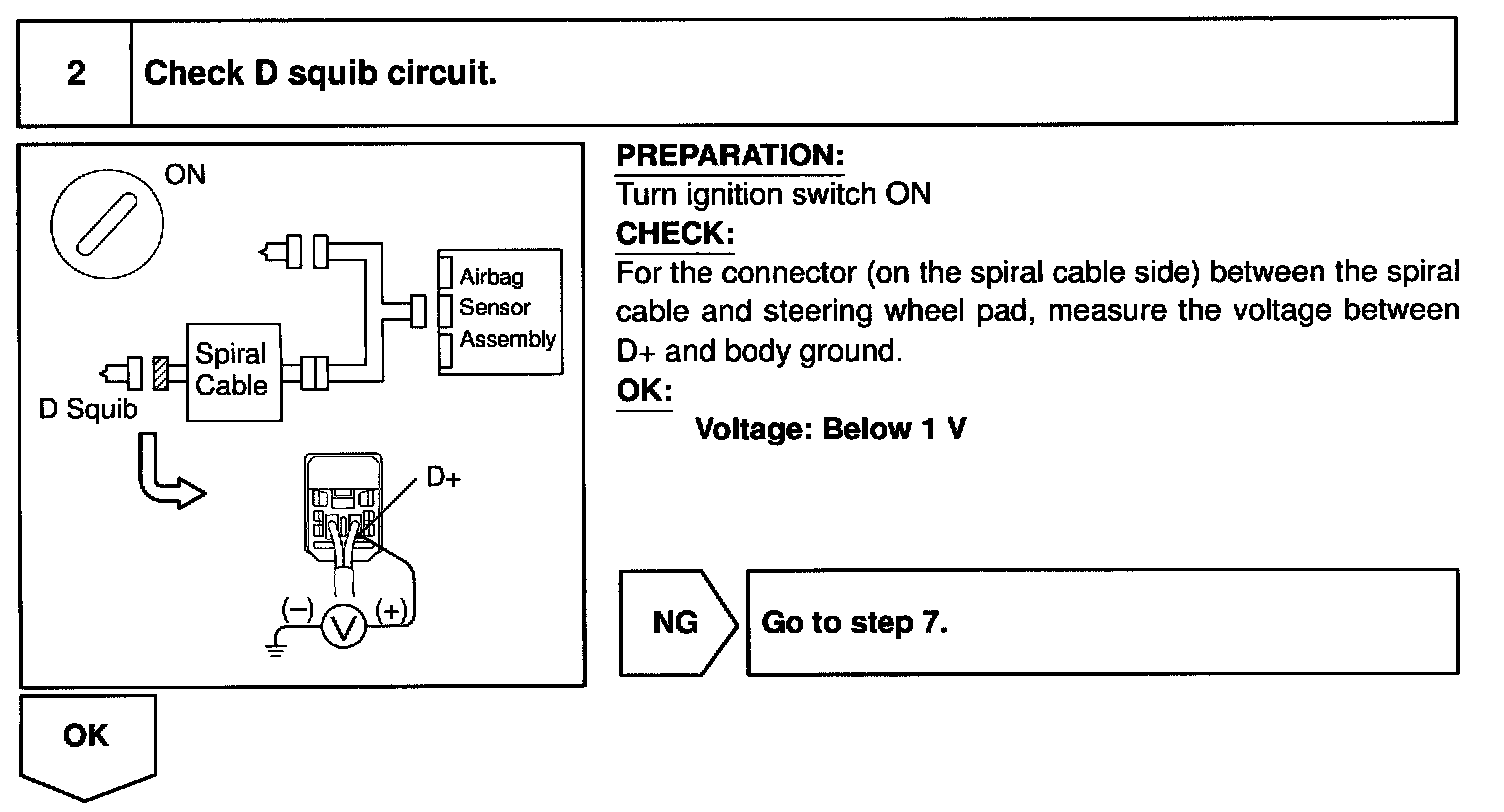 2 Check D squib circuit.

ON

Airbag Sensor Assembly

Spiral Cable

D Squib

D+

(−) V (+)

PREPARATION:
Turn ignition switch ON

CHECK:
For the connector (on the spiral cable side) between the spiral cable and steering wheel pad, measure the voltage between D+ and body ground.

OK:
Voltage: Below 1 V

NG

Go to step 7.

OK