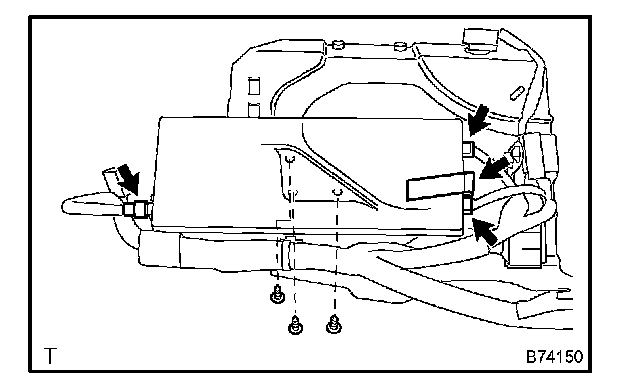 T

B74150