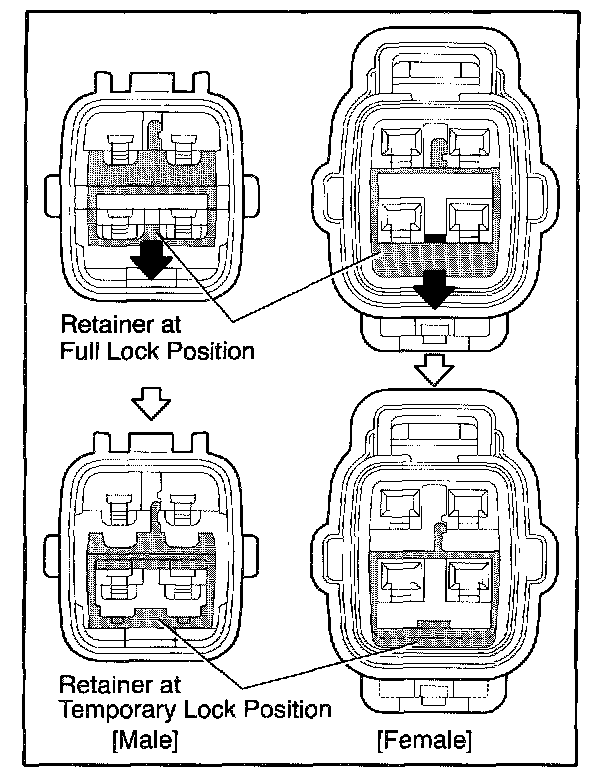 Retainer at
Full Lock Position

Retainer at
Temporary Lock Position

[Male]

[Female]