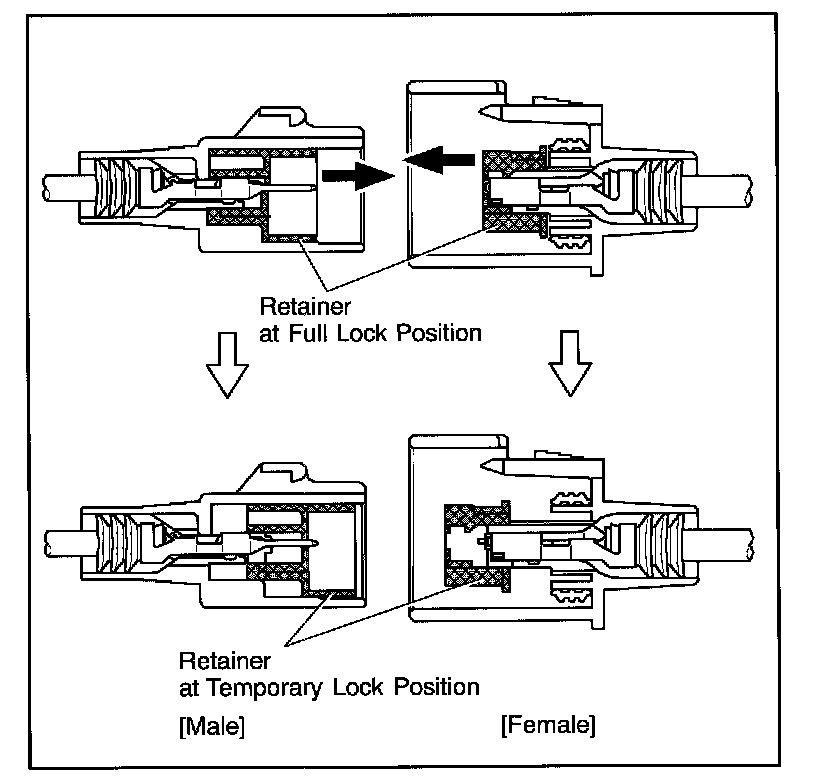 Retainer
at Full Lock Position

Retainer
at Temporary Lock Position

[Male]

[Female]