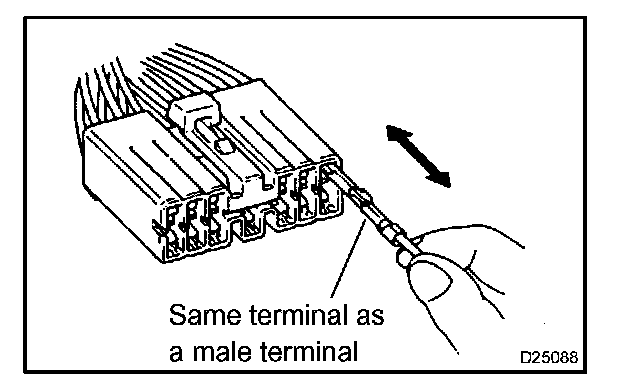 Same terminal as a male terminal

D25088