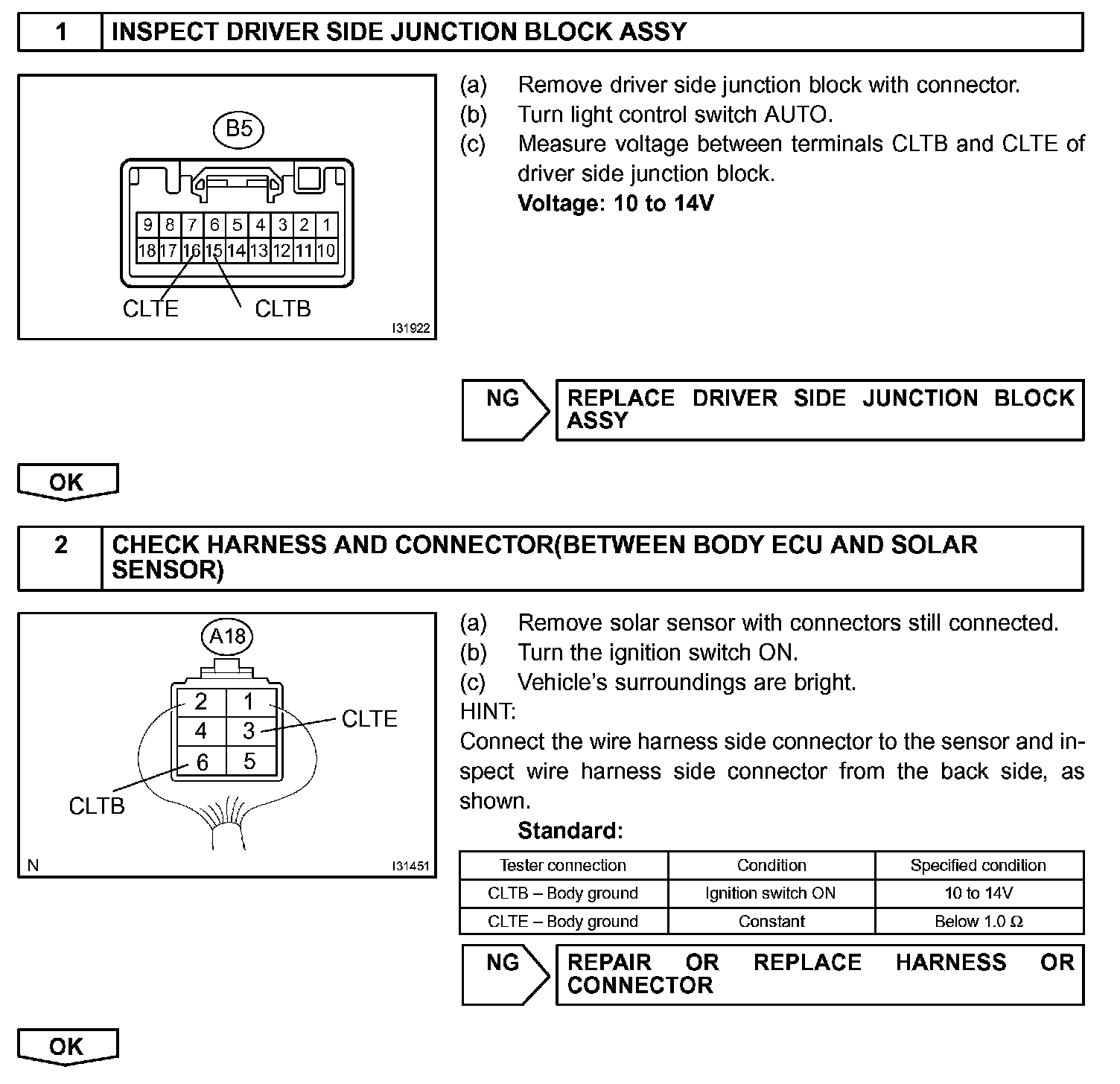 1 INSPECT DRIVER SIDE JUNCTION BLOCK ASSY

B5

9 8 7 6 5 4 3 2 1
18 17 16 15 14 13 12 11 10

CLTE CLTB

I31922

(a) Remove driver side junction block with connector.
(b) Turn light control switch AUTO.
(c) Measure voltage between terminals CLTB and CLTE of driver side junction block.
Voltage: 10 to 14V

NG

REPLACE DRIVER SIDE JUNCTION BLOCK ASSY

OK

2 CHECK HARNESS AND CONNECTOR(BETWEEN BODY ECU AND SOLAR SENSOR)

A18

2 1
4 3
6 5

CLTE

CLTB

N

I31451

(a) Remove solar sensor with connectors still connected.
(b) Turn the ignition switch ON.
(c) Vehicle's surroundings are bright.
HINT:
Connect the wire harness side connector to the sensor and inspect wire harness side connector from the back side, as shown.
Standard:

| Tester connection | Condition | Specified condition |
|---|---|---|
| CLTB – Body ground | Ignition switch ON | 10 to 14V |
| CLTE – Body ground | Constant | Below 1.0 Ω |

NG

REPAIR OR REPLACE HARNESS OR CONNECTOR

OK