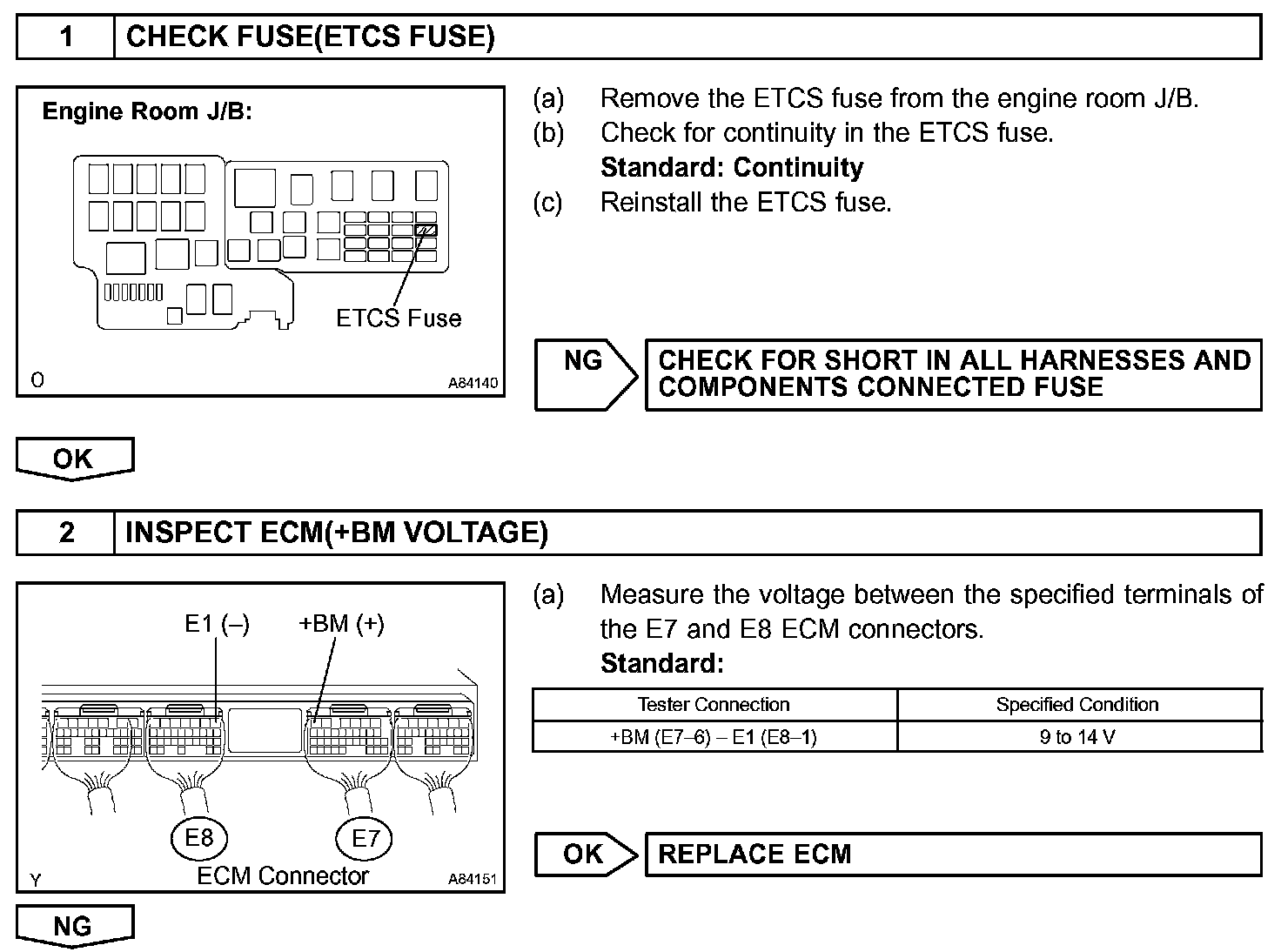 1 CHECK FUSE(ETCS FUSE)

Engine Room J/B:

ETCS Fuse

O A84140

(a) Remove the ETCS fuse from the engine room J/B.
(b) Check for continuity in the ETCS fuse.
Standard: Continuity
(c) Reinstall the ETCS fuse.

NG CHECK FOR SHORT IN ALL HARNESSES AND COMPONENTS CONNECTED FUSE

OK

2 INSPECT ECM(+BM VOLTAGE)

E1 (–) +BM (+)

E8 E7

ECM Connector

Y A84151

(a) Measure the voltage between the specified terminals of the E7 and E8 ECM connectors.
Standard:

| Tester Connection | Specified Condition |
|---|---|
| +BM (E7–6) – E1 (E8–1) | 9 to 14 V |

OK REPLACE ECM

NG