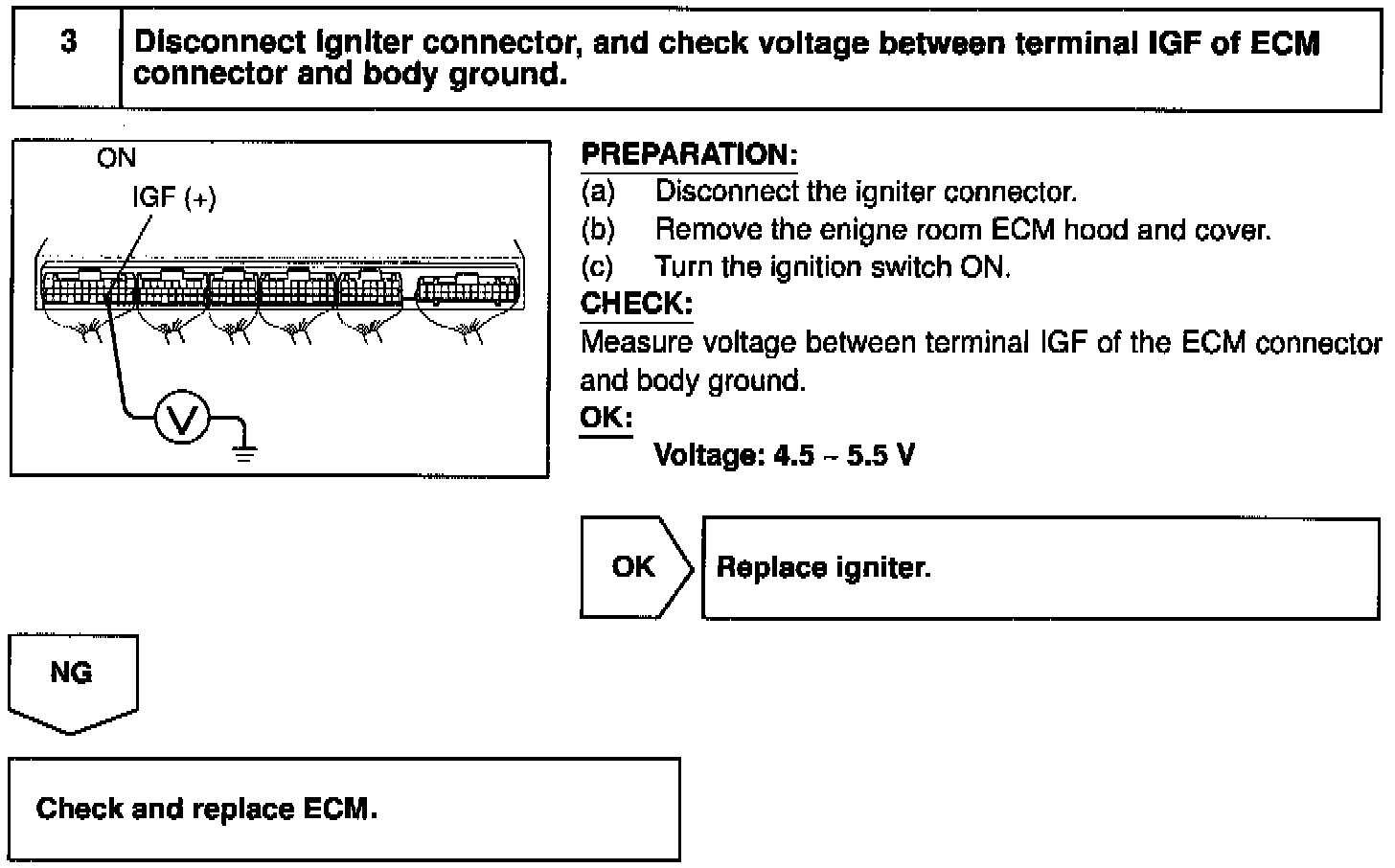 3 Disconnect igniter connector, and check voltage between terminal IGF of ECM connector and body ground.

ON
IGF (+)
V

PREPARATION:
(a) Disconnect the igniter connector.
(b) Remove the enigne room ECM hood and cover.
(c) Turn the ignition switch ON.
CHECK:
Measure voltage between terminal IGF of the ECM connector and body ground.
OK:
Voltage: 4.5 ~ 5.5 V

OK

Replace igniter.

NG

Check and replace ECM.