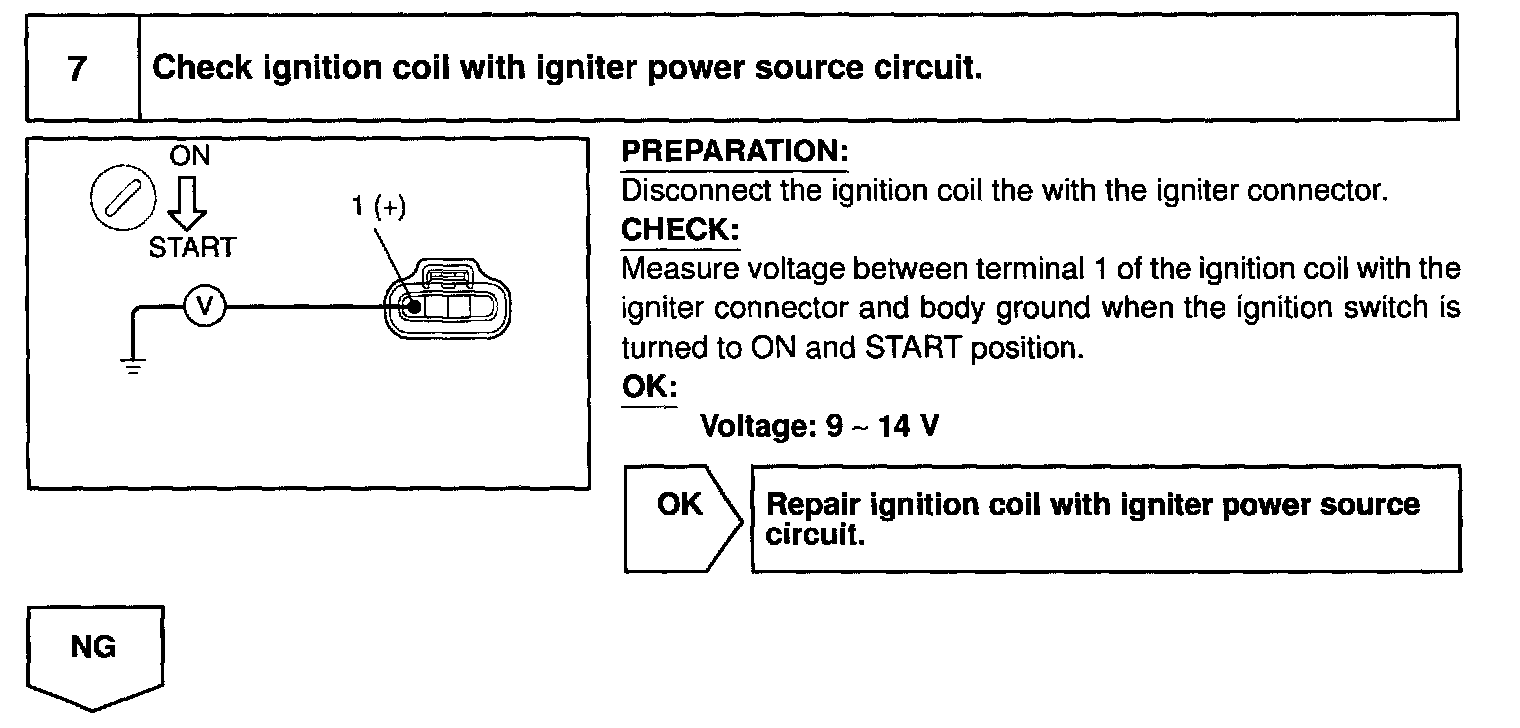 7 Check ignition coil with igniter power source circuit.

ON
START
1 (+)
V

PREPARATION:
Disconnect the ignition coil the with the igniter connector.
CHECK:
Measure voltage between terminal 1 of the ignition coil with the igniter connector and body ground when the ignition switch is turned to ON and START position.
OK:
Voltage: 9 ~ 14 V

OK
Repair ignition coil with igniter power source circuit.

NG