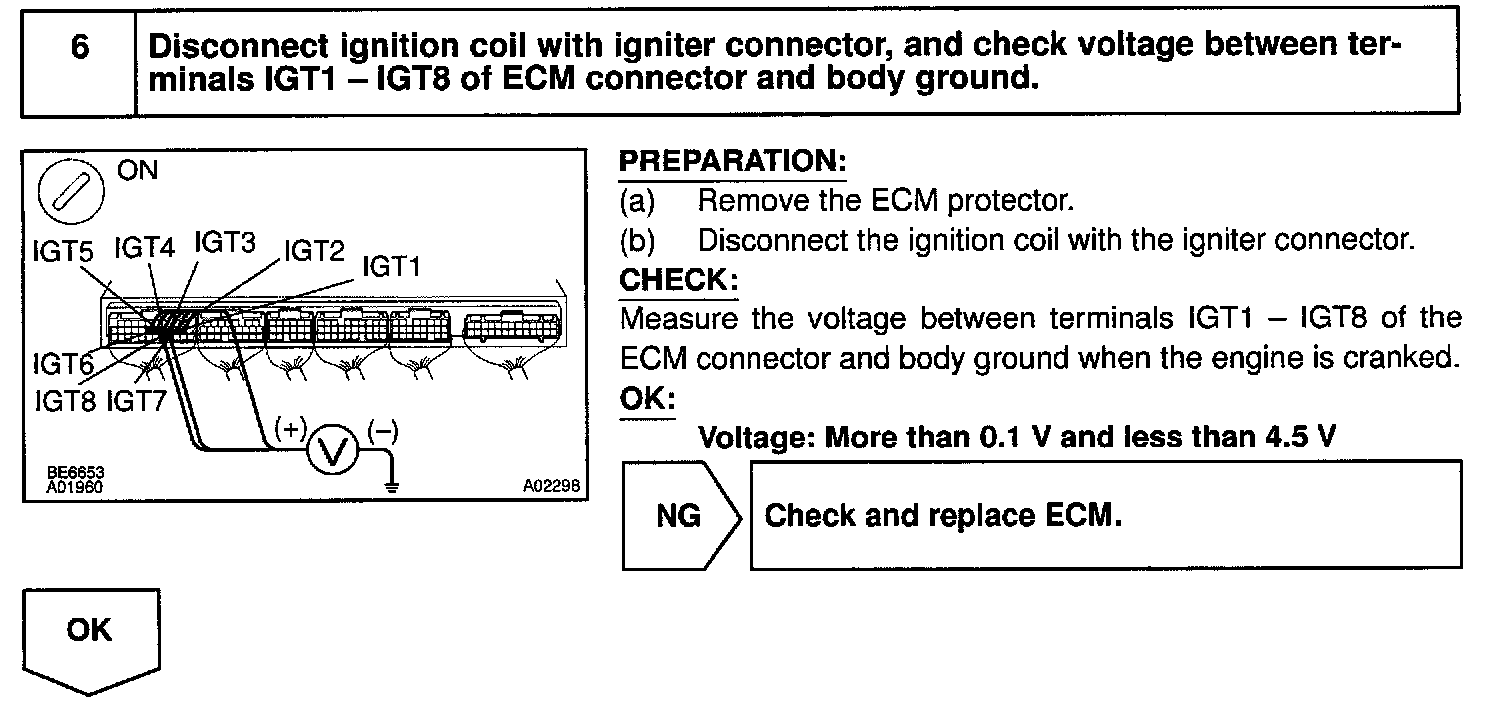 6

Disconnect ignition coil with igniter connector, and check voltage between terminals IGT1 – IGT8 of ECM connector and body ground.

ON
IGT5 IGT4 IGT3 IGT2 IGT1
IGT6
IGT8 IGT7
(+) V (–)
BE6653
A01960
A02298

PREPARATION:
(a) Remove the ECM protector.
(b) Disconnect the ignition coil with the igniter connector.
CHECK:
Measure the voltage between terminals IGT1 – IGT8 of the ECM connector and body ground when the engine is cranked.
OK:
Voltage: More than 0.1 V and less than 4.5 V

NG
Check and replace ECM.

OK