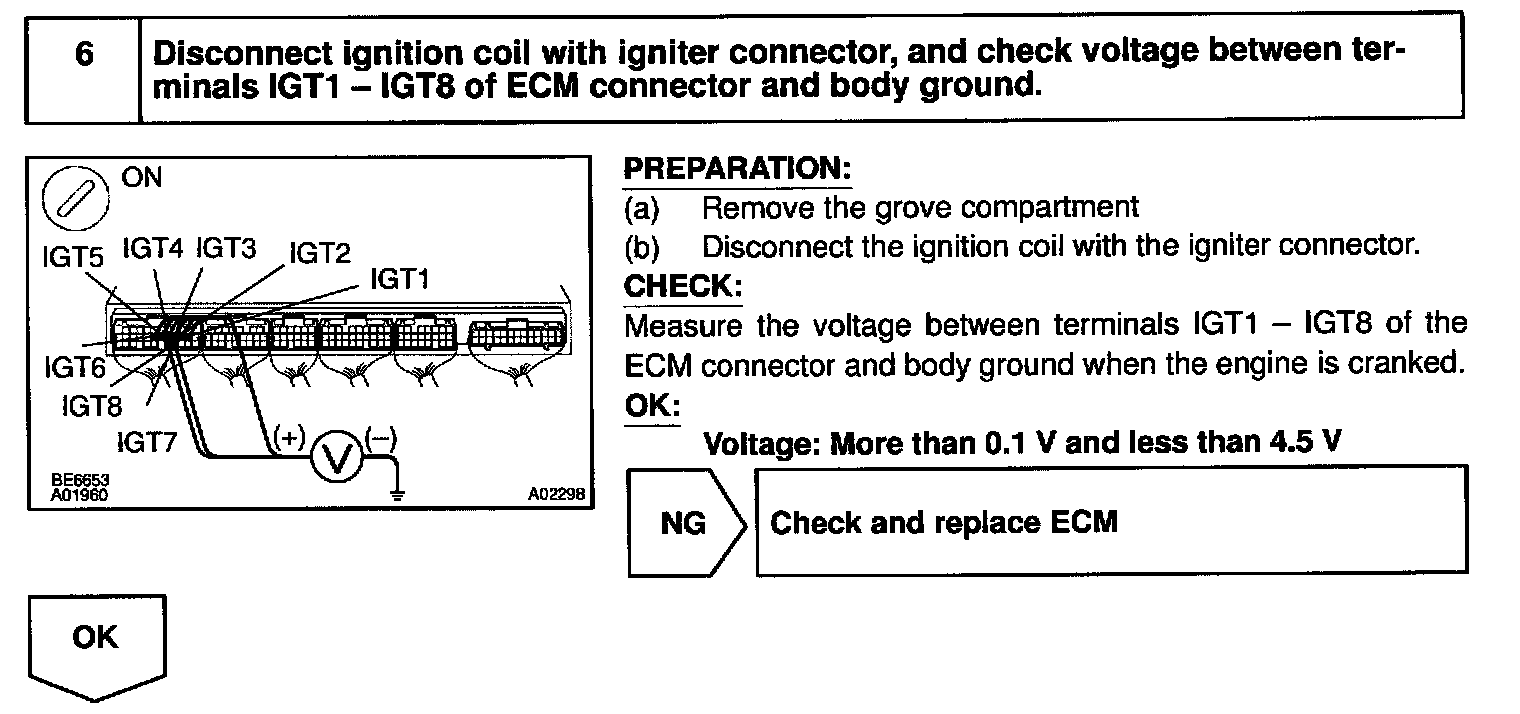 6

Disconnect ignition coil with igniter connector, and check voltage between terminals IGT1 – IGT8 of ECM connector and body ground.

ON

IGT5 IGT4 IGT3 IGT2

IGT1

IGT6

IGT8

IGT7

(+) V (–)

BE6653
A01960

A02298

PREPARATION:
(a) Remove the grove compartment
(b) Disconnect the ignition coil with the igniter connector.
CHECK:
Measure the voltage between terminals IGT1 – IGT8 of the ECM connector and body ground when the engine is cranked.
OK:
Voltage: More than 0.1 V and less than 4.5 V

NG

Check and replace ECM

OK