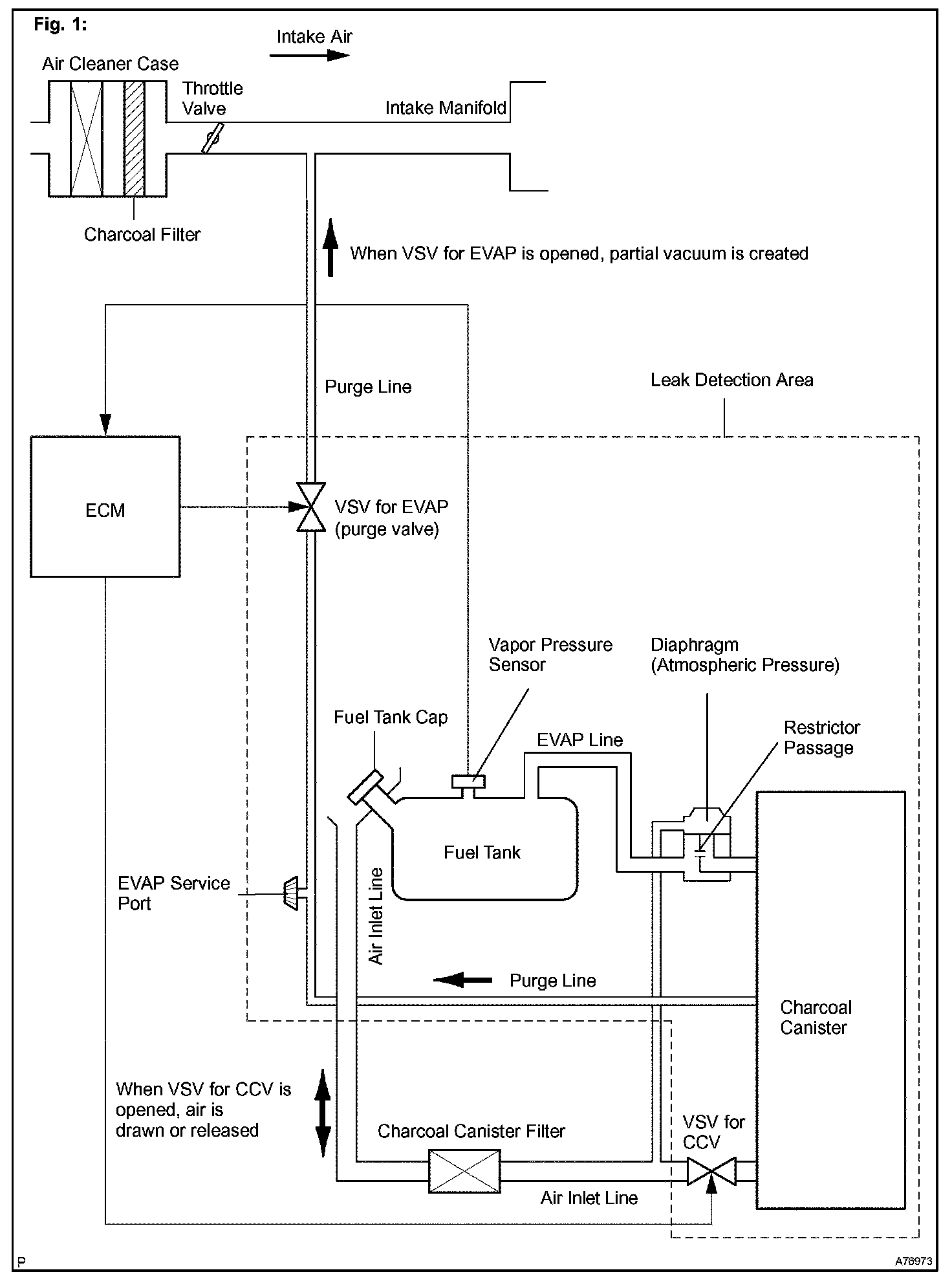 Fig. 1:

Intake Air

Air Cleaner Case

Throttle Valve

Intake Manifold

Charcoal Filter

When VSV for EVAP is opened, partial vacuum is created

Purge Line

Leak Detection Area

ECM

VSV for EVAP (purge valve)

Vapor Pressure Sensor

Diaphragm (Atmospheric Pressure)

Fuel Tank Cap

EVAP Line

Restrictor Passage

Fuel Tank

EVAP Service Port

Air Inlet Line

Purge Line

Charcoal Canister

When VSV for CCV is opened, air is drawn or released

Charcoal Canister Filter

VSV for CCV

Air Inlet Line

P

A76973