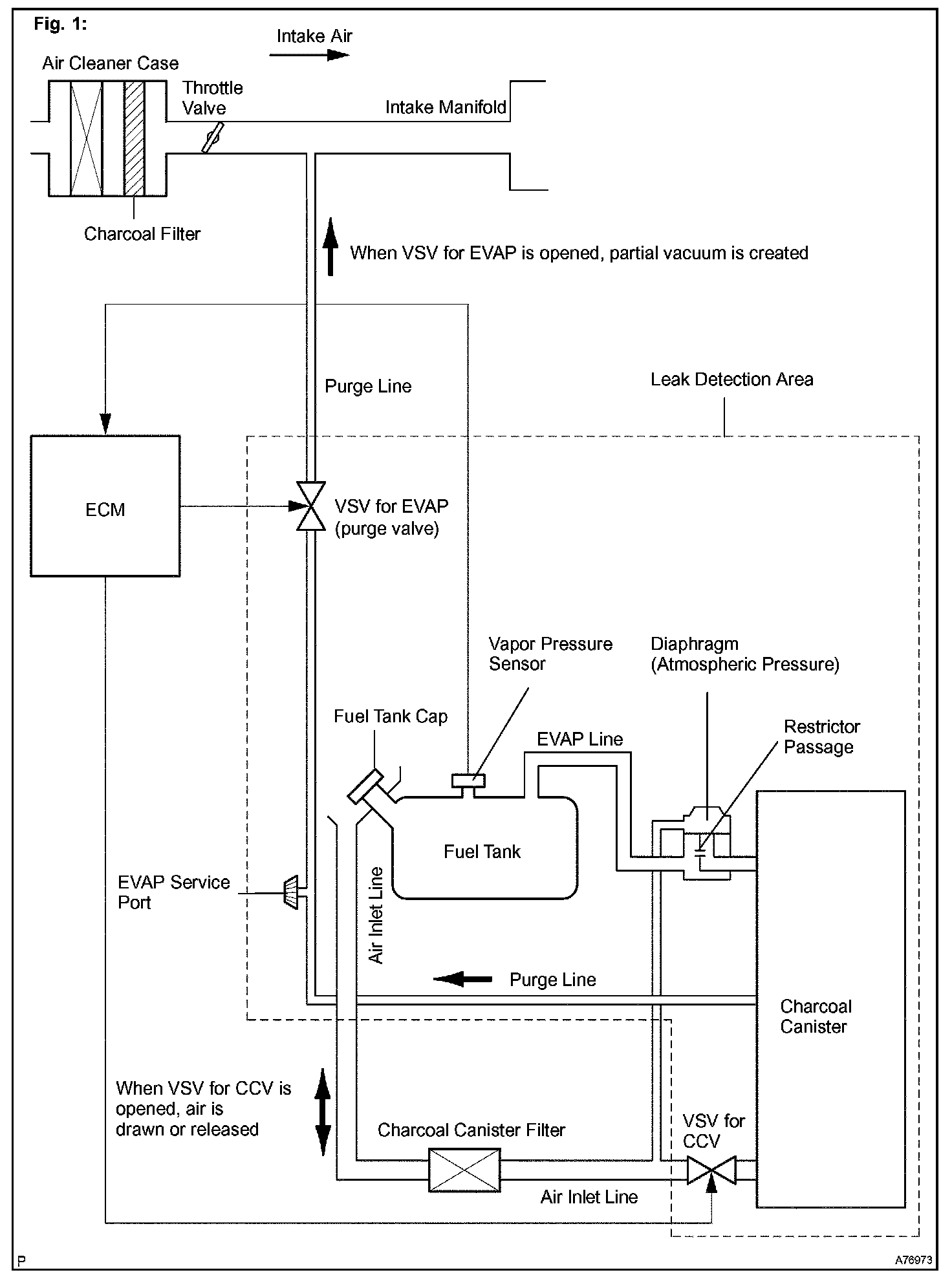 Fig. 1:

Intake Air

Air Cleaner Case

Throttle Valve

Intake Manifold

Charcoal Filter

When VSV for EVAP is opened, partial vacuum is created

Purge Line

Leak Detection Area

ECM

VSV for EVAP (purge valve)

Vapor Pressure Sensor

Diaphragm (Atmospheric Pressure)

Fuel Tank Cap

EVAP Line

Restrictor Passage

Fuel Tank

EVAP Service Port

Air Inlet Line

Purge Line

Charcoal Canister

When VSV for CCV is opened, air is drawn or released

Charcoal Canister Filter

VSV for CCV

Air Inlet Line

P

A76973