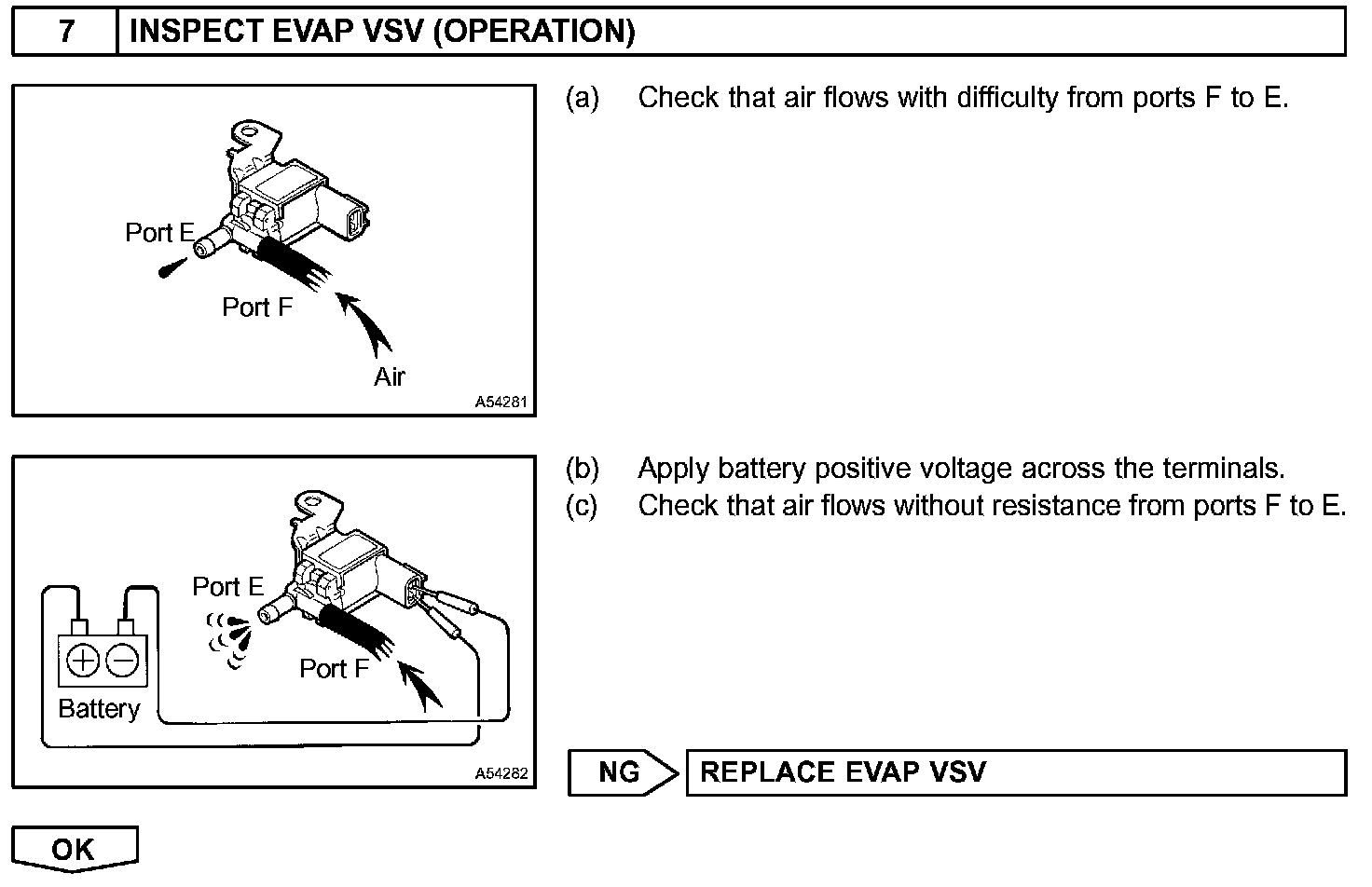 7 INSPECT EVAP VSV (OPERATION)

Port E

Port F

Air

A54281

(a) Check that air flows with difficulty from ports F to E.

Port E

Port F

Battery

A54282

(b) Apply battery positive voltage across the terminals.

(c) Check that air flows without resistance from ports F to E.

NG

REPLACE EVAP VSV

OK