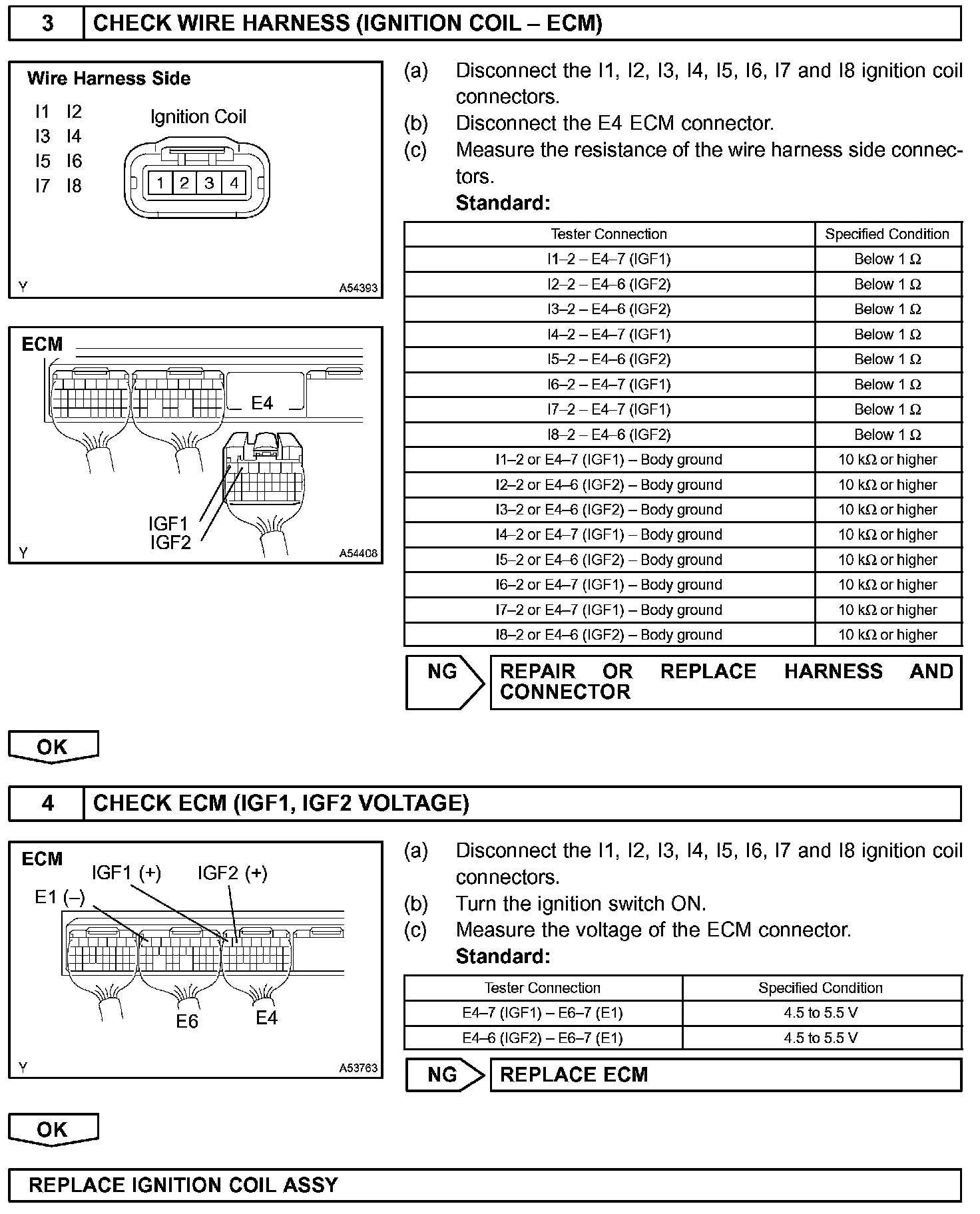 3 CHECK WIRE HARNESS (IGNITION COIL – ECM)

Wire Harness Side

I1 I2
I3 I4
I5 I6
I7 I8

Ignition Coil

1 2 3 4

Y A54393

ECM

E4

IGF1
IGF2

Y A54408

(a) Disconnect the I1, I2, I3, I4, I5, I6, I7 and I8 ignition coil connectors.
(b) Disconnect the E4 ECM connector.
(c) Measure the resistance of the wire harness side connectors.
Standard:

| Tester Connection | Specified Condition |
|---|---|
| I1–2 – E4–7 (IGF1) | Below 1 Ω |
| I2–2 – E4–6 (IGF2) | Below 1 Ω |
| I3–2 – E4–6 (IGF2) | Below 1 Ω |
| I4–2 – E4–7 (IGF1) | Below 1 Ω |
| I5–2 – E4–6 (IGF2) | Below 1 Ω |
| I6–2 – E4–7 (IGF1) | Below 1 Ω |
| I7–2 – E4–7 (IGF1) | Below 1 Ω |
| I8–2 – E4–6 (IGF2) | Below 1 Ω |
| I1–2 or E4–7 (IGF1) – Body ground | 10 kΩ or higher |
| I2–2 or E4–6 (IGF2) – Body ground | 10 kΩ or higher |
| I3–2 or E4–6 (IGF2) – Body ground | 10 kΩ or higher |
| I4–2 or E4–7 (IGF1) – Body ground | 10 kΩ or higher |
| I5–2 or E4–6 (IGF2) – Body ground | 10 kΩ or higher |
| I6–2 or E4–7 (IGF1) – Body ground | 10 kΩ or higher |
| I7–2 or E4–7 (IGF1) – Body ground | 10 kΩ or higher |
| I8–2 or E4–6 (IGF2) – Body ground | 10 kΩ or higher |

NG REPAIR OR REPLACE HARNESS AND CONNECTOR

OK

4 CHECK ECM (IGF1, IGF2 VOLTAGE)

ECM
IGF1 (+) IGF2 (+)
E1 (–)
E6 E4

Y A53763

(a) Disconnect the I1, I2, I3, I4, I5, I6, I7 and I8 ignition coil connectors.
(b) Turn the ignition switch ON.
(c) Measure the voltage of the ECM connector.
Standard:

| Tester Connection | Specified Condition |
|---|---|
| E4–7 (IGF1) – E6–7 (E1) | 4.5 to 5.5 V |
| E4–6 (IGF2) – E6–7 (E1) | 4.5 to 5.5 V |

NG REPLACE ECM

OK

REPLACE IGNITION COIL ASSY