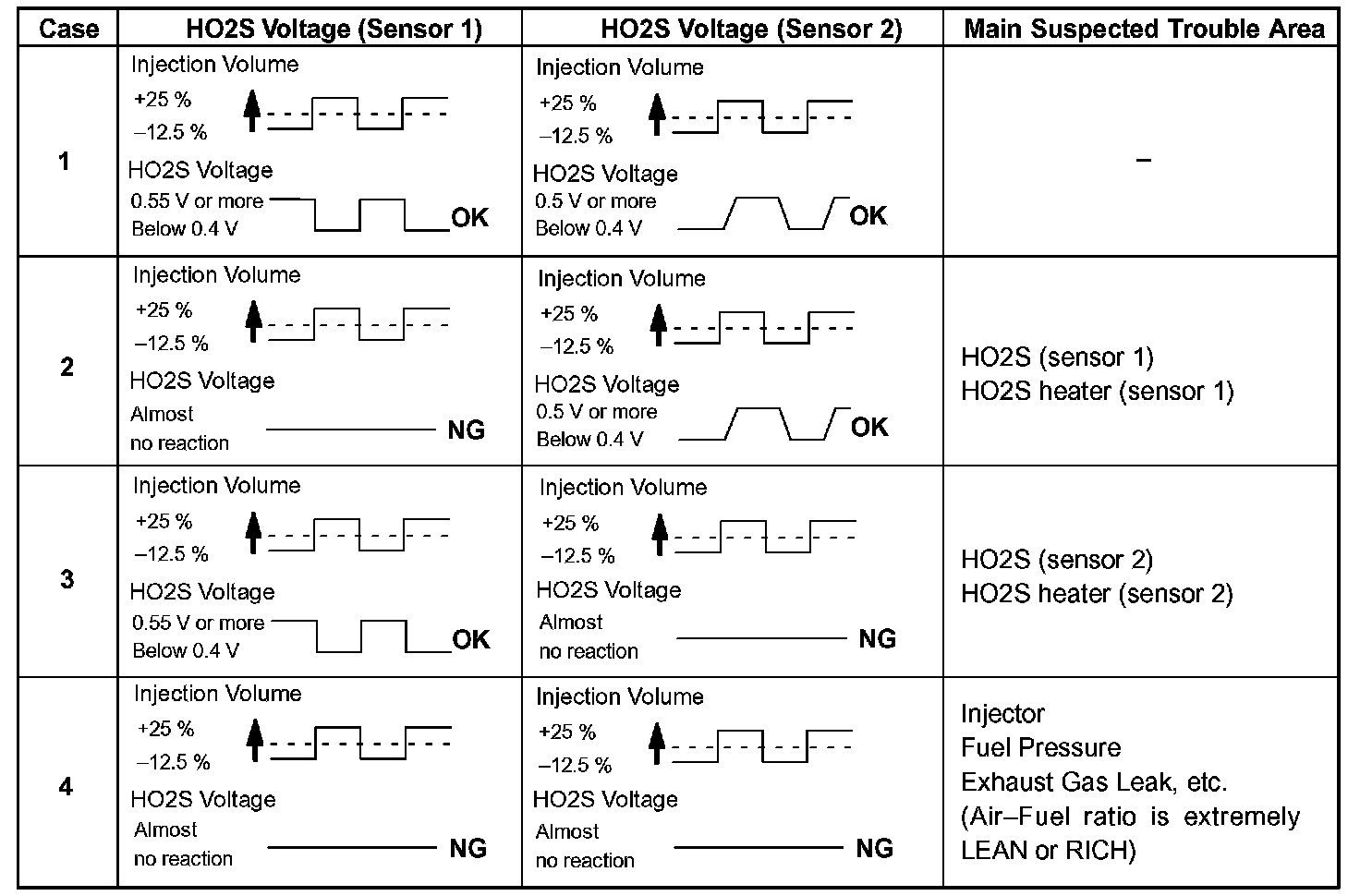 | Case | HO2S Voltage (Sensor 1) | HO2S Voltage (Sensor 2) | Main Suspected Trouble Area |
|---|---|---|---|
| 1 | Injection Volume +25 % –12.5 % HO2S Voltage 0.55 V or more Below 0.4 V OK | Injection Volume +25 % –12.5 % HO2S Voltage 0.5 V or more Below 0.4 V OK | – |
| 2 | Injection Volume +25 % –12.5 % HO2S Voltage Almost no reaction NG | Injection Volume +25 % –12.5 % HO2S Voltage 0.5 V or more Below 0.4 V OK | HO2S (sensor 1) HO2S heater (sensor 1) |
| 3 | Injection Volume +25 % –12.5 % HO2S Voltage 0.55 V or more Below 0.4 V OK | Injection Volume +25 % –12.5 % HO2S Voltage Almost no reaction NG | HO2S (sensor 2) HO2S heater (sensor 2) |
| 4 | Injection Volume +25 % –12.5 % HO2S Voltage Almost no reaction NG | Injection Volume +25 % –12.5 % HO2S Voltage Almost no reaction NG | Injector Fuel Pressure Exhaust Gas Leak, etc. (Air–Fuel ratio is extremely LEAN or RICH) |