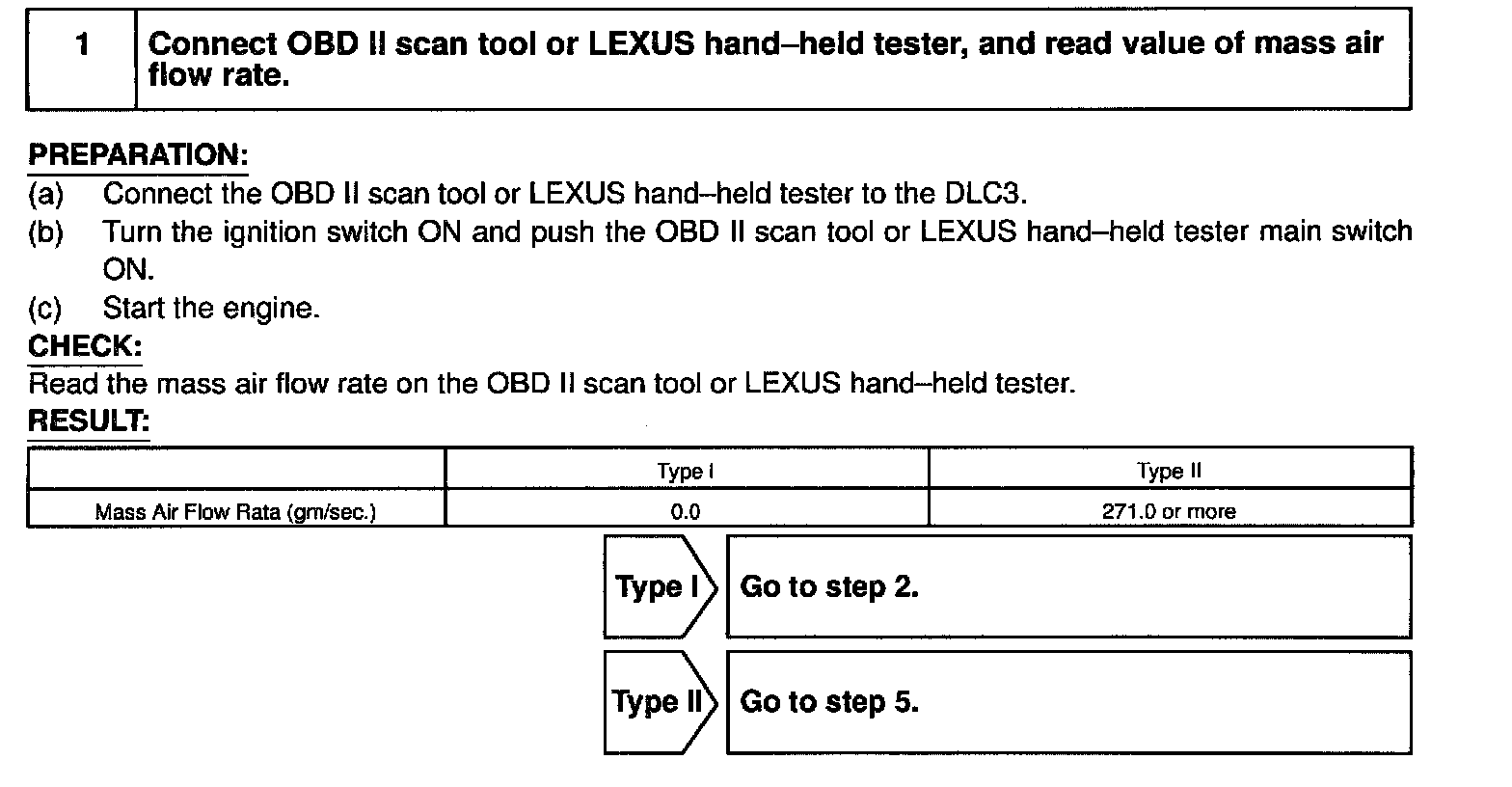 | 1 | Connect OBD II scan tool or LEXUS hand–held tester, and read value of mass air flow rate. |
|---|---|

PREPARATION:
(a) Connect the OBD II scan tool or LEXUS hand–held tester to the DLC3.
(b) Turn the ignition switch ON and push the OBD II scan tool or LEXUS hand–held tester main switch ON.
(c) Start the engine.
CHECK:
Read the mass air flow rate on the OBD II scan tool or LEXUS hand–held tester.
RESULT:

| | Type I | Type II |
|---|---|---|
| Mass Air Flow Rata (gm/sec.) | 0.0 | 271.0 or more |

Type I Go to step 2.

Type II Go to step 5.