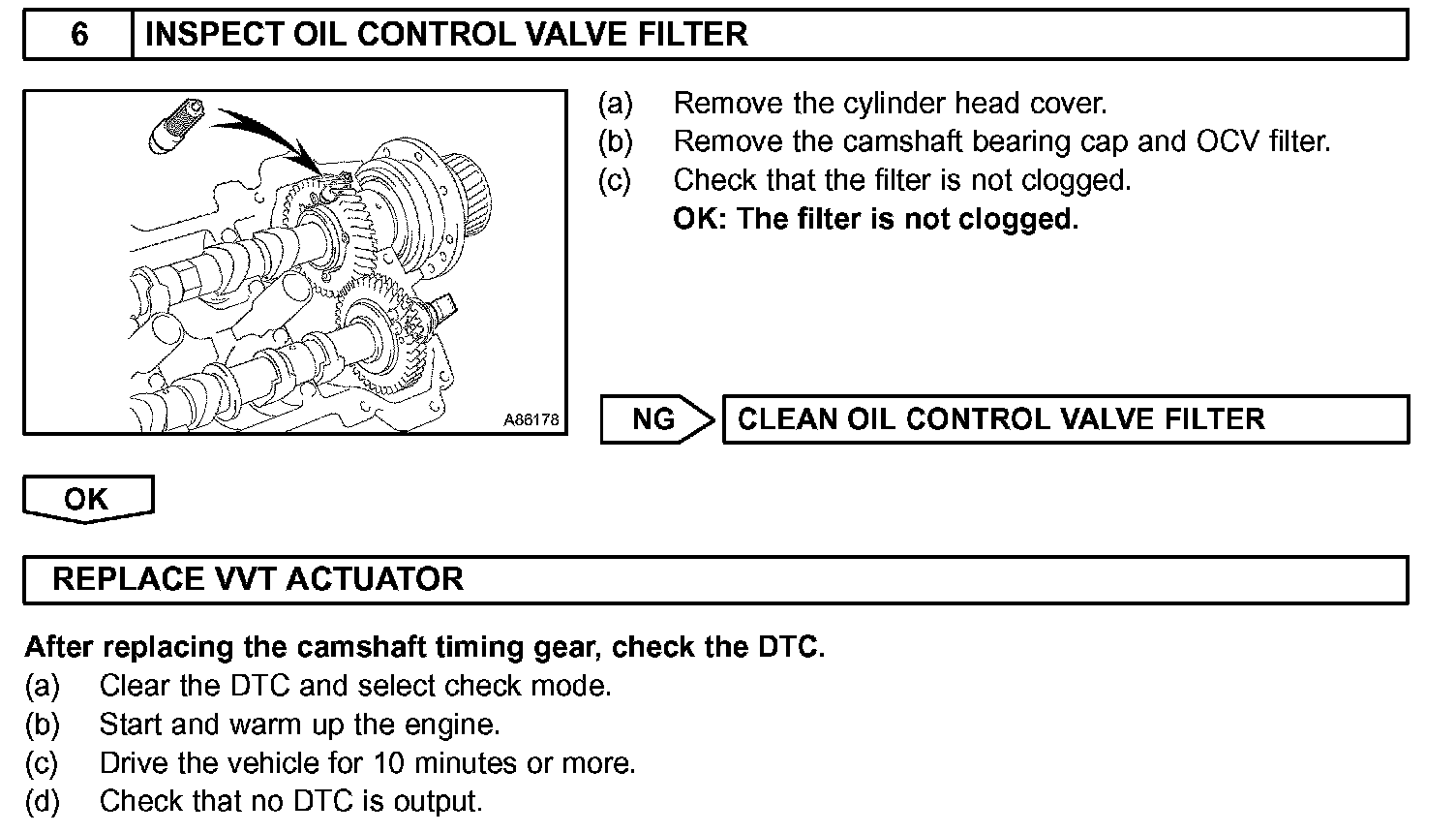 6 INSPECT OIL CONTROL VALVE FILTER

A86178

(a) Remove the cylinder head cover.
(b) Remove the camshaft bearing cap and OCV filter.
(c) Check that the filter is not clogged.
OK: The filter is not clogged.

NG CLEAN OIL CONTROL VALVE FILTER

OK

REPLACE VVT ACTUATOR

After replacing the camshaft timing gear, check the DTC.
(a) Clear the DTC and select check mode.
(b) Start and warm up the engine.
(c) Drive the vehicle for 10 minutes or more.
(d) Check that no DTC is output.