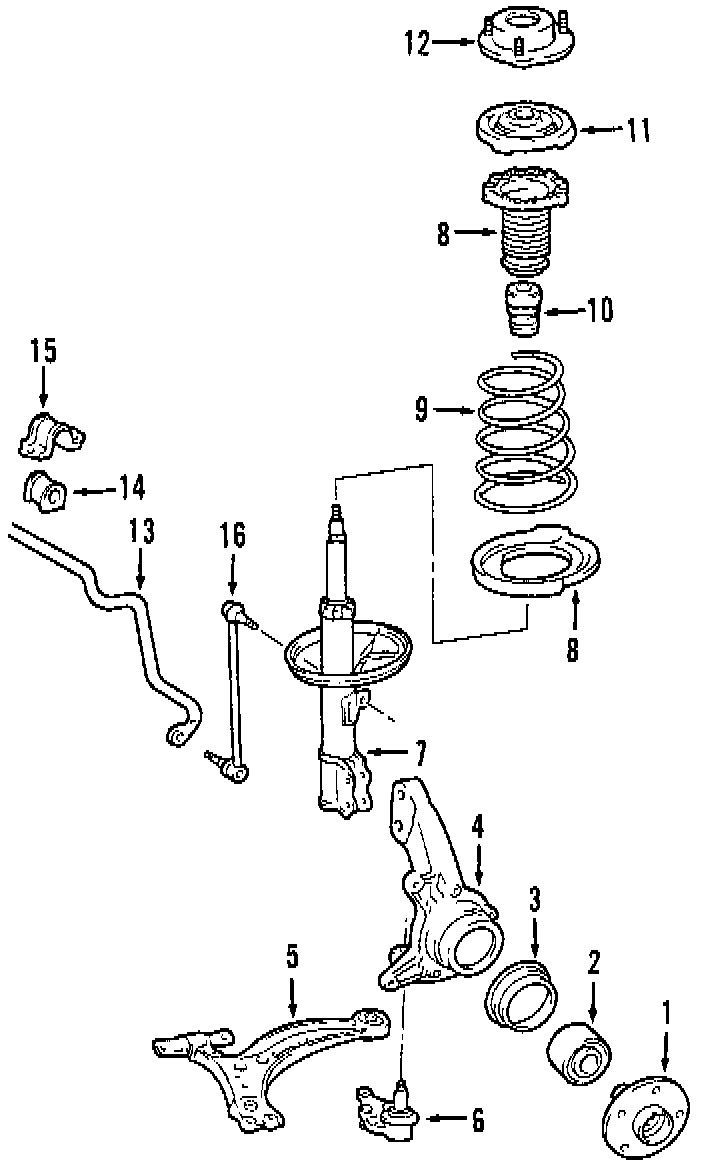 12
11
8
10
15
9
14
13
16
8
7
4
3
5
2
1
6